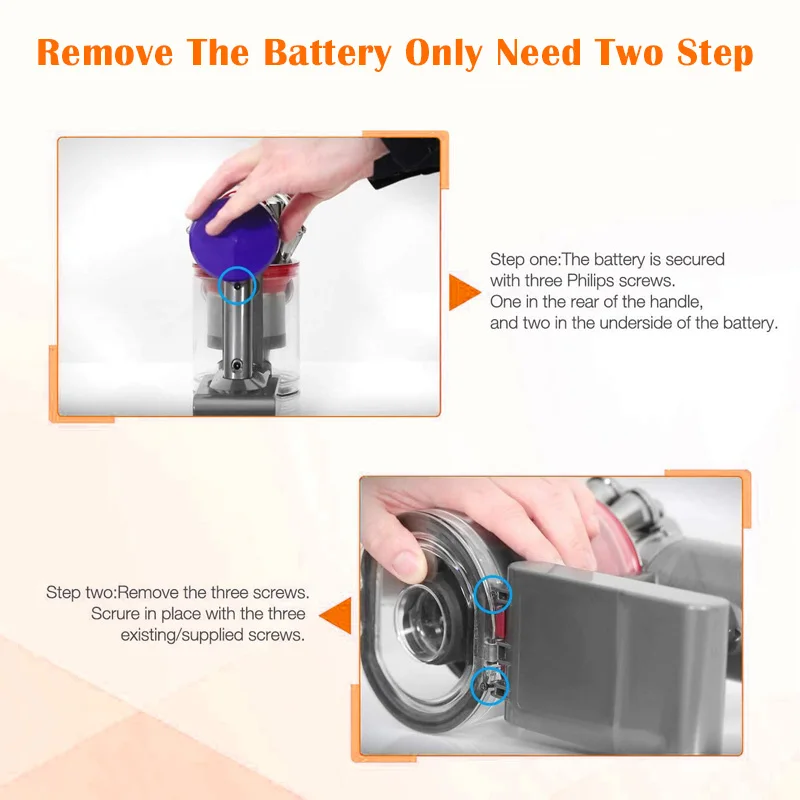 Remove The Battery Only Need Two Step

Step one:The battery is secured with three Philips screws.
One in the rear of the handle, and two in the underside of the battery.

Step two:Remove the three screws.
Scrure in place with the three existing/supplied screws.