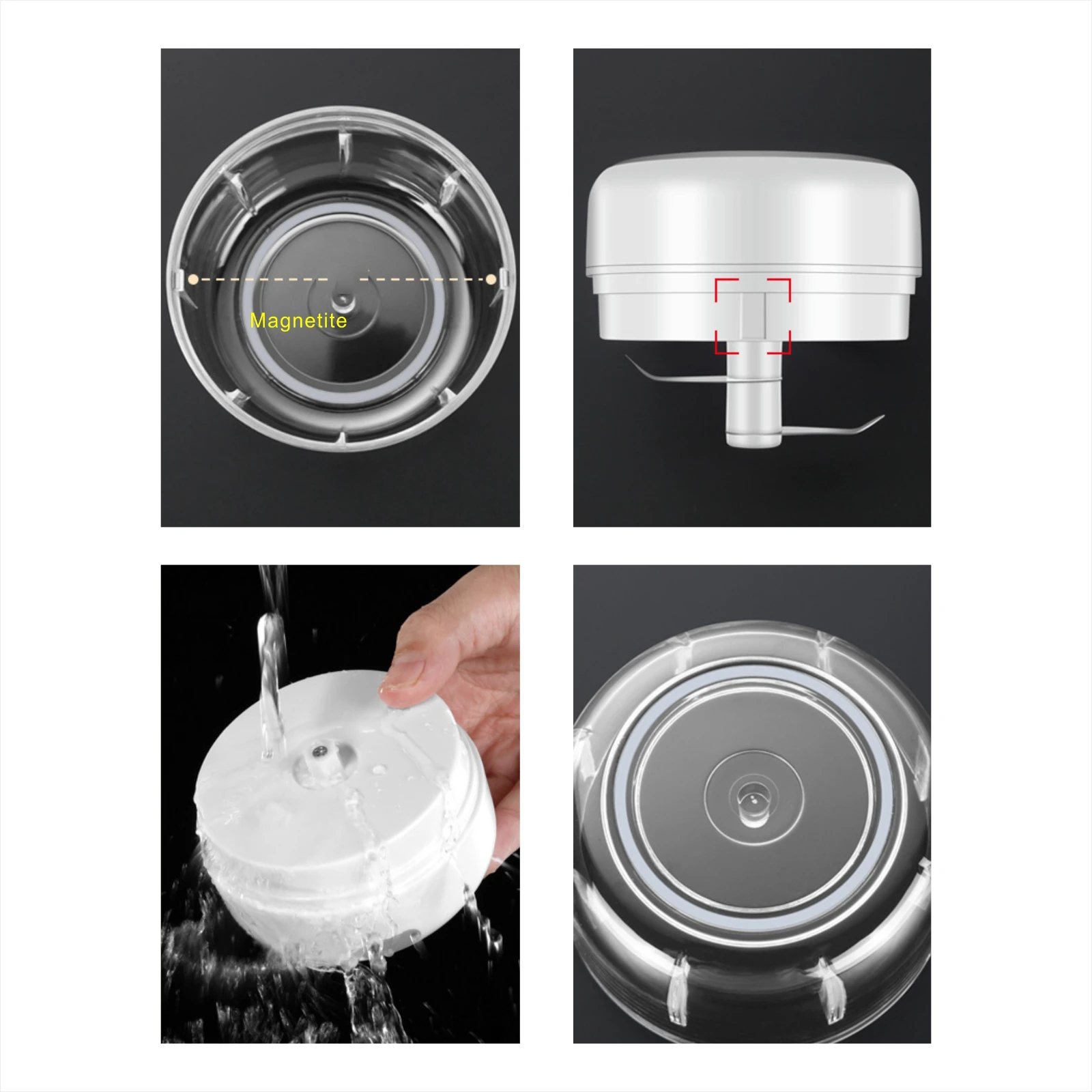 Magnetite