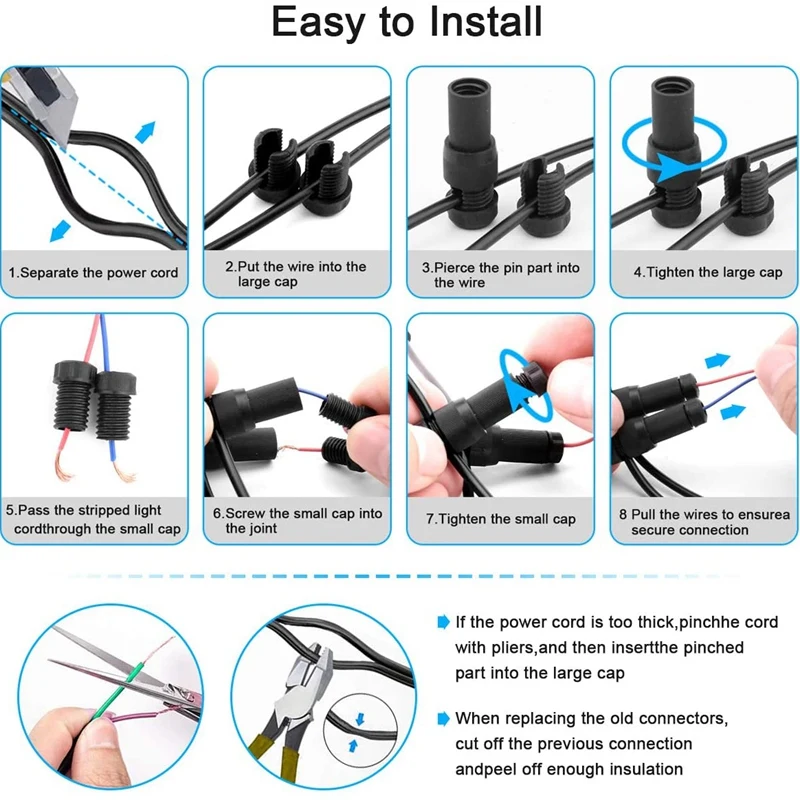 Easy to Install

1.Separate the power cord

2.Put the wire into the large cap

3.Pierce the pin part into the wire

4.Tighten the large cap

5.Pass the stripped light cordthrough the small cap

6.Screw the small cap into the joint

7.Tighten the small cap

8 Pull the wires to ensurea secure connection

If the power cord is too thick,pinchhe cord with pliers,and then insertthe pinched part into the large cap

When replacing the old connectors, cut off the previous connection andpeel off enough insulation