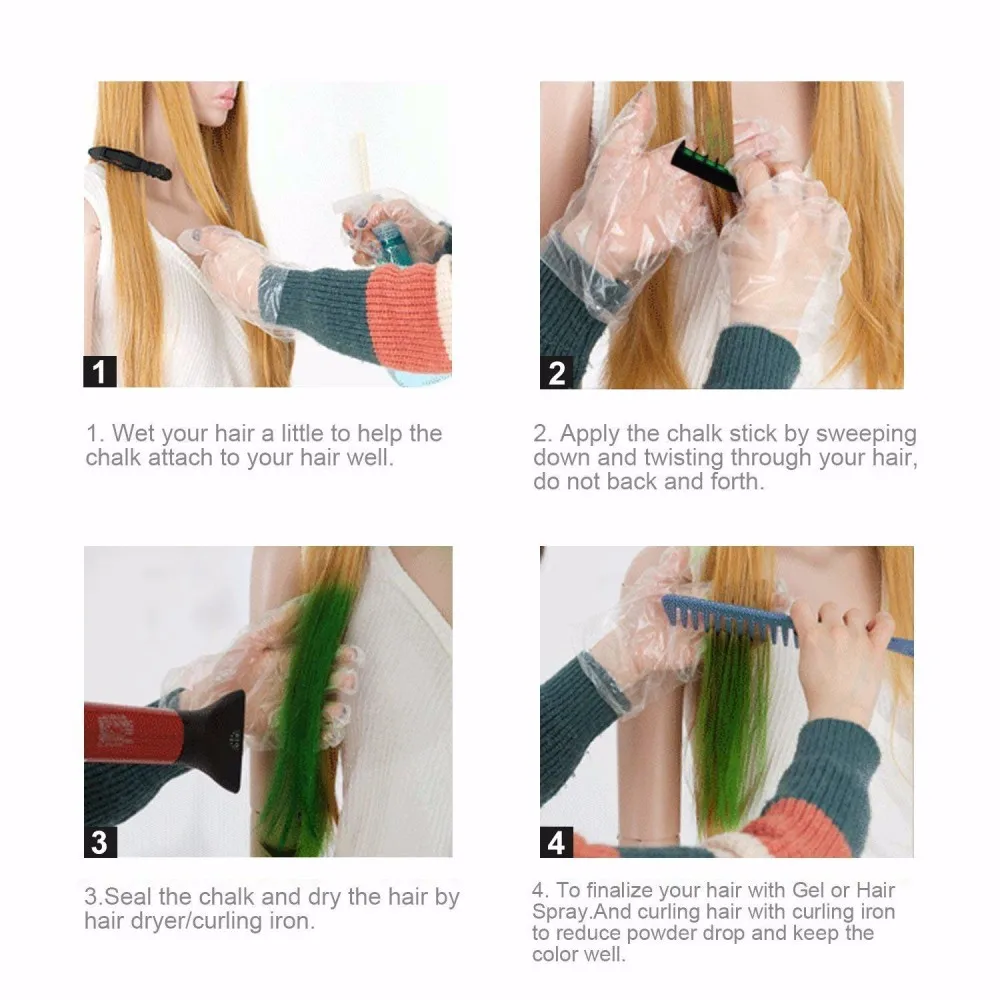 1

1. Wet your hair a little to help the chalk attach to your hair well.

2

2. Apply the chalk stick by sweeping down and twisting through your hair, do not back and forth.

3

3.Seal the chalk and dry the hair by hair dryer/curling iron.

4

4. To finalize your hair with Gel or Hair Spray.And curling hair with curling iron to reduce powder drop and keep the color well.