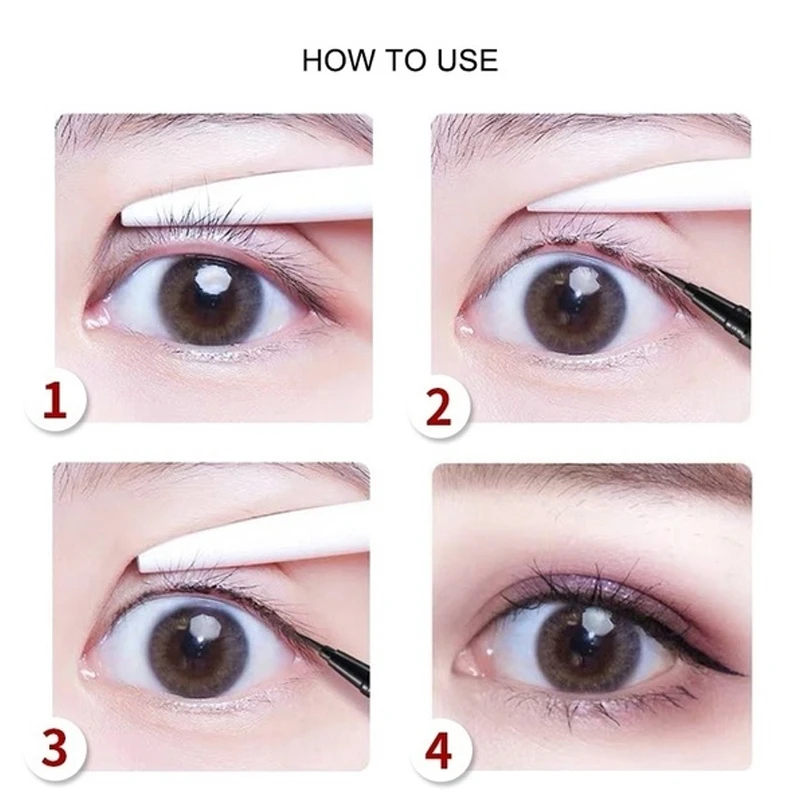 HOW TO USE

1

2

3

4