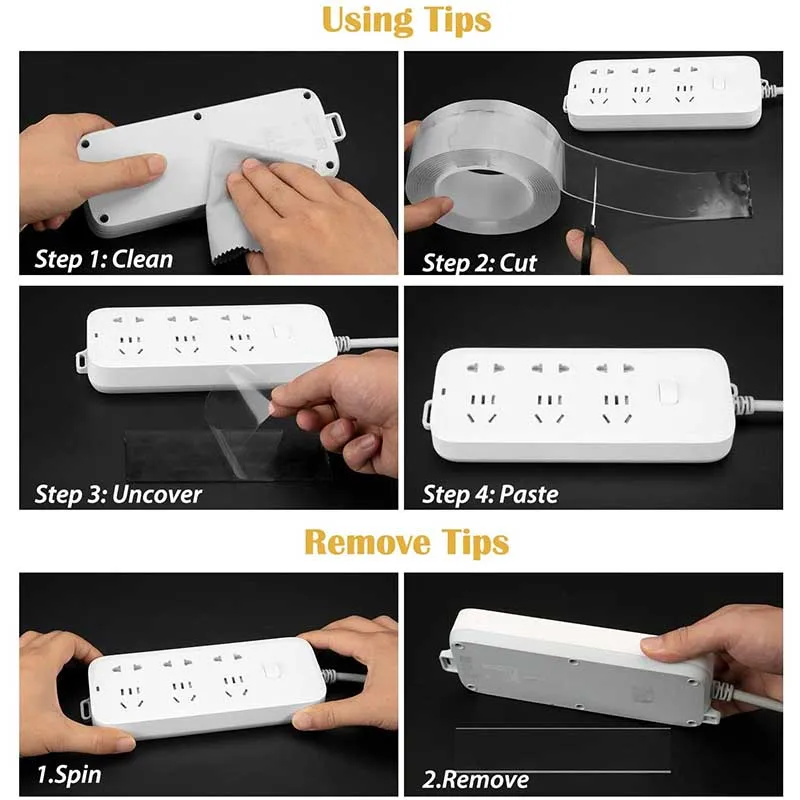 Using Tips

Step 1: Clean

Step 2: Cut

Step 3: Uncover

Step 4: Paste

Remove Tips

1.Spin

2.Remove