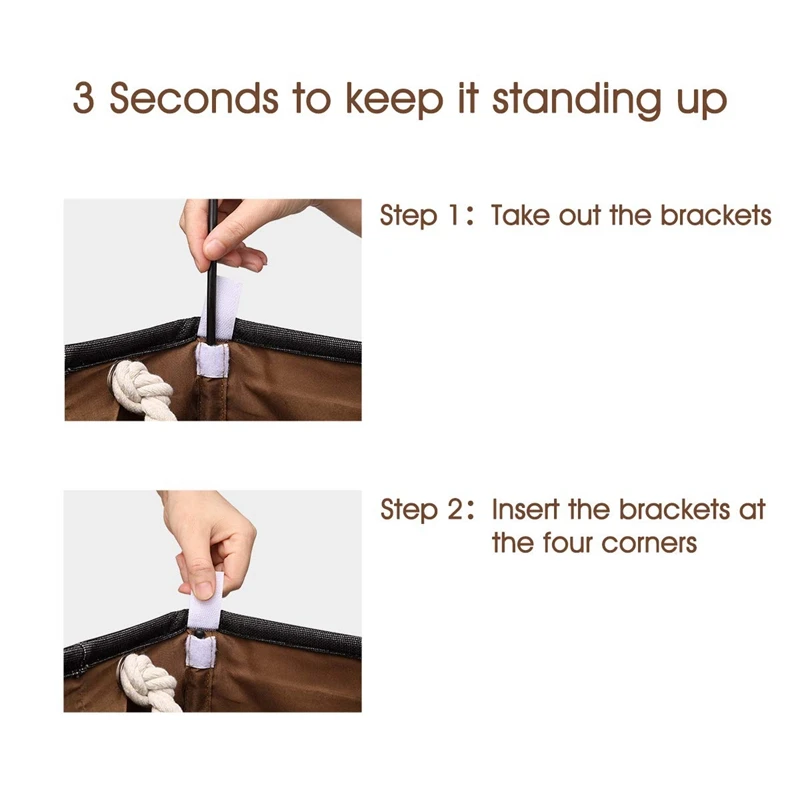 3 Seconds to keep it standing up

Step 1: Take out the brackets

Step 2: Insert the brackets at the four corners