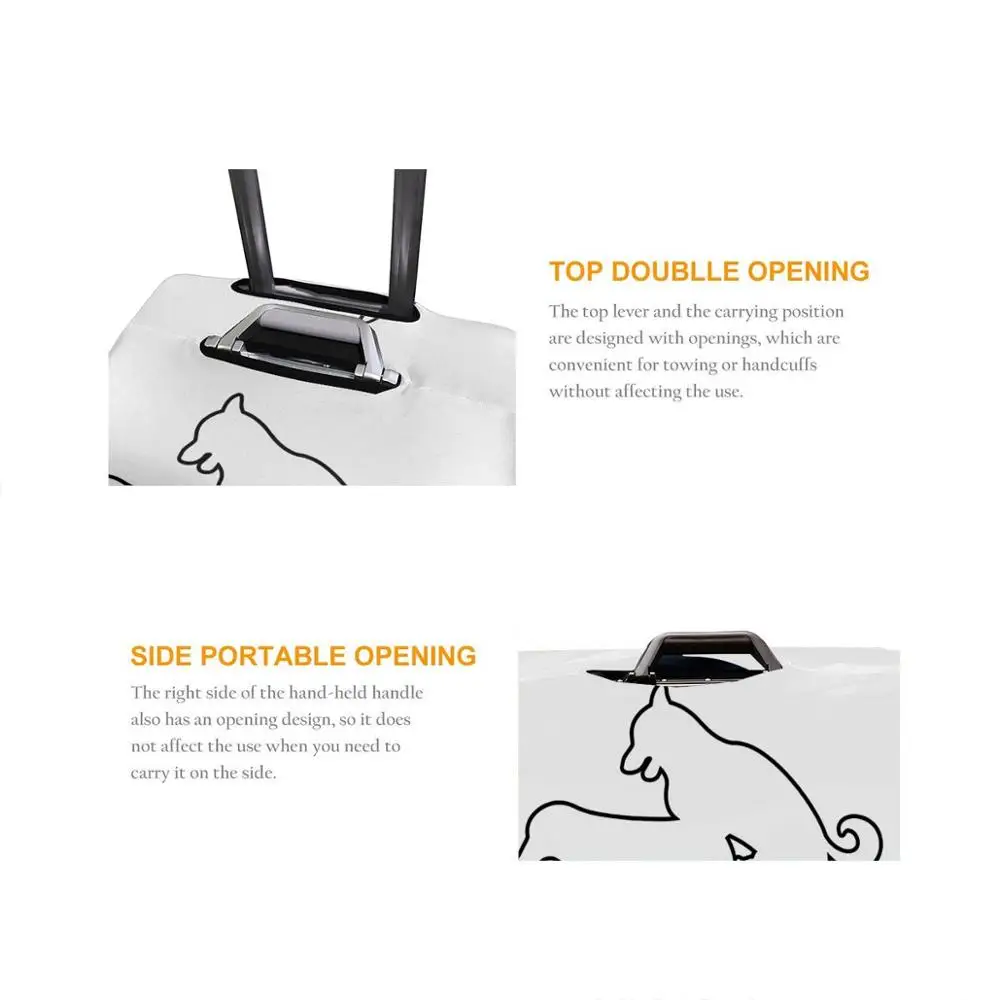 TOP DOUBLLE OPENING

The top lever and the carrying position are designed with openings, which are convenient for towing or handcuffs without affecting the use.

SIDE PORTABLE OPENING

The right side of the hand-held handle also has an opening design, so it does not affect the use when you need to carry it on the side.