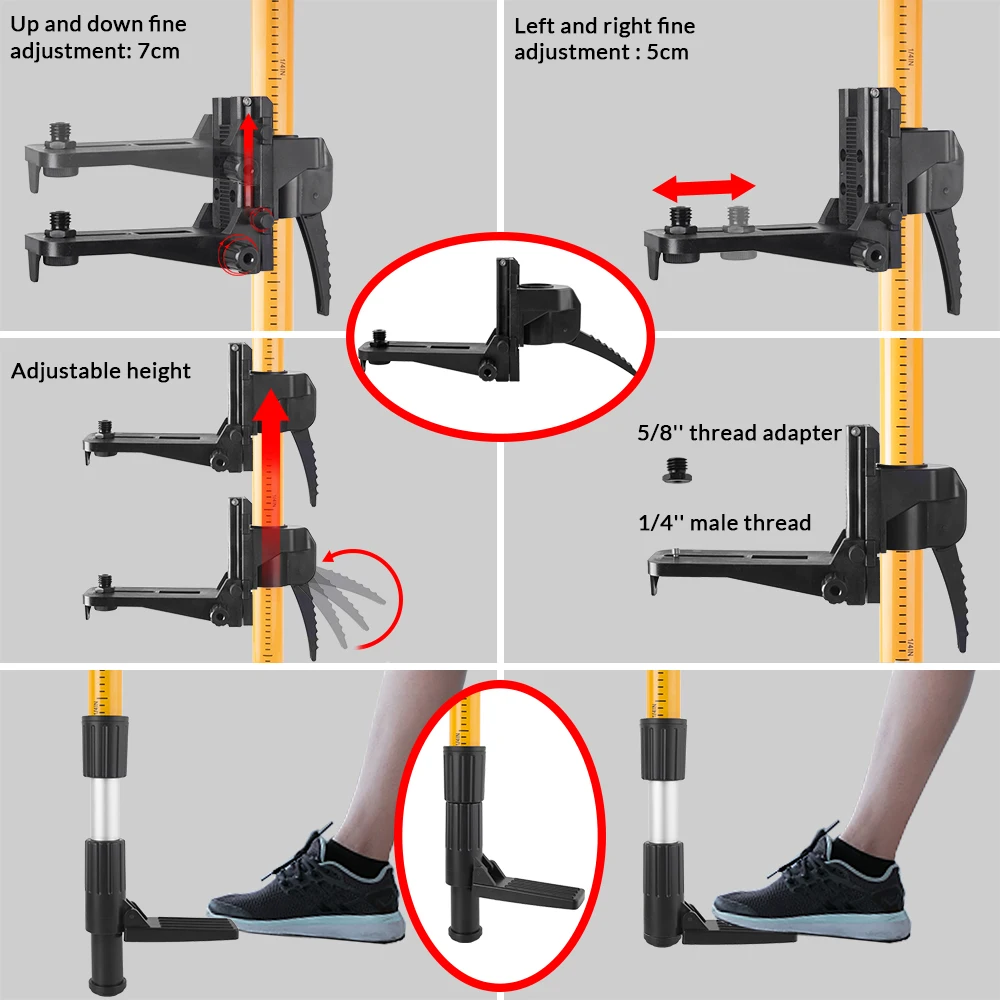 Up and down fine adjustment: 7cm

Left and right fine adjustment : 5cm

Adjustable height

5/8'' thread adapter

1/4'' male thread