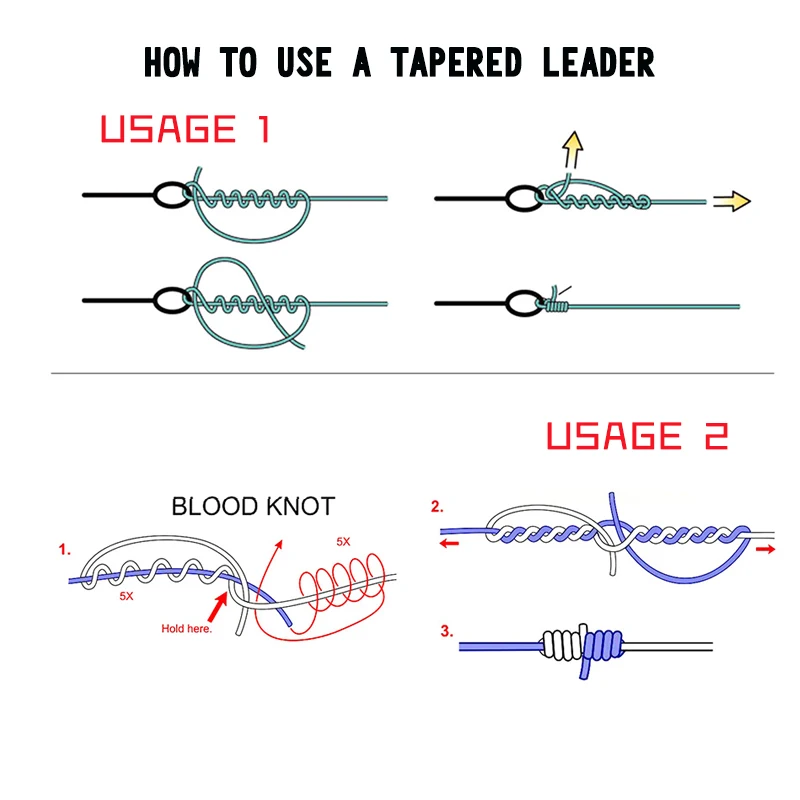 HOW TO USE A TAPERED LEADER

USAGE 1

USAGE 2

BLOOD KNOT

1.

5X

5X

Hold here.

2.

3.