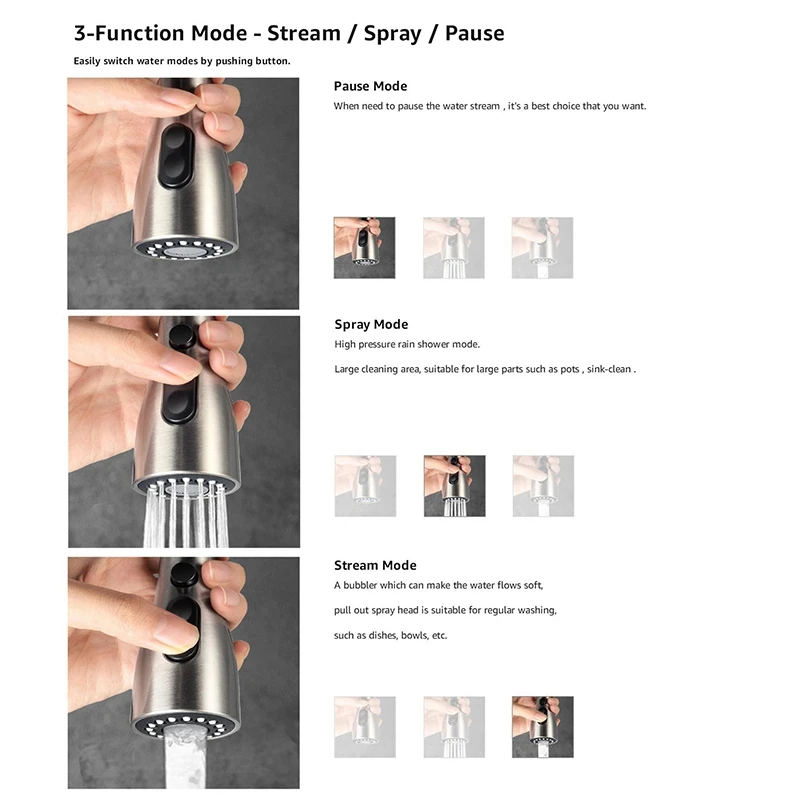 3-Function Mode - Stream / Spray / Pause

Easily switch water modes by pushing button.

Pause Mode

When need to pause the water stream , it's a best choice that you want.

Spray Mode

High pressure rain shower mode.

Large cleaning area, suitable for large parts such as pots , sink-clean .

Stream Mode

A bubbler which can make the water flows soft,

pull out spray head is suitable for regular washing,

such as dishes, bowls, etc.