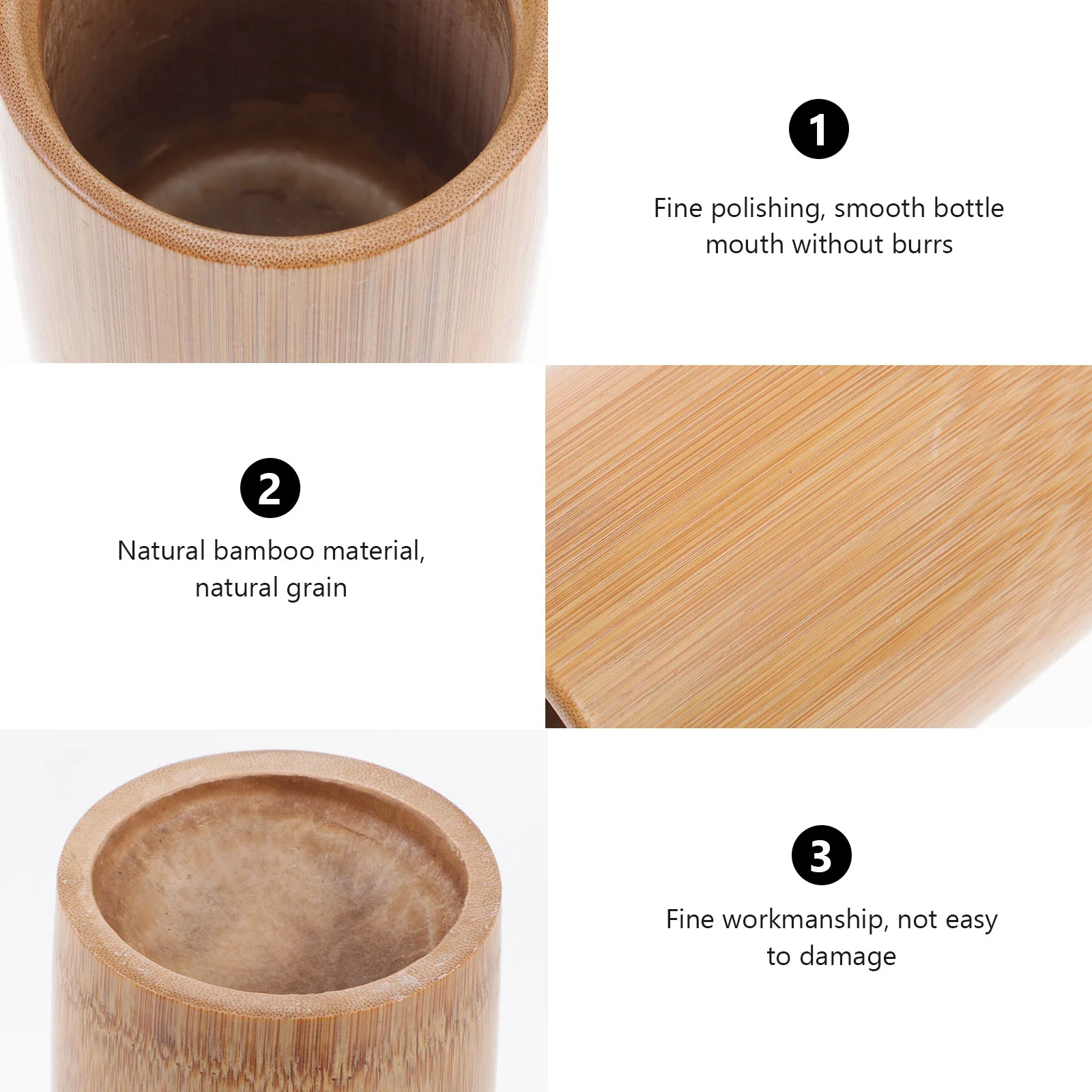 1

Fine polishing, smooth bottle mouth without burrs

2

Natural bamboo material, natural grain

3

Fine workmanship, not easy to damage