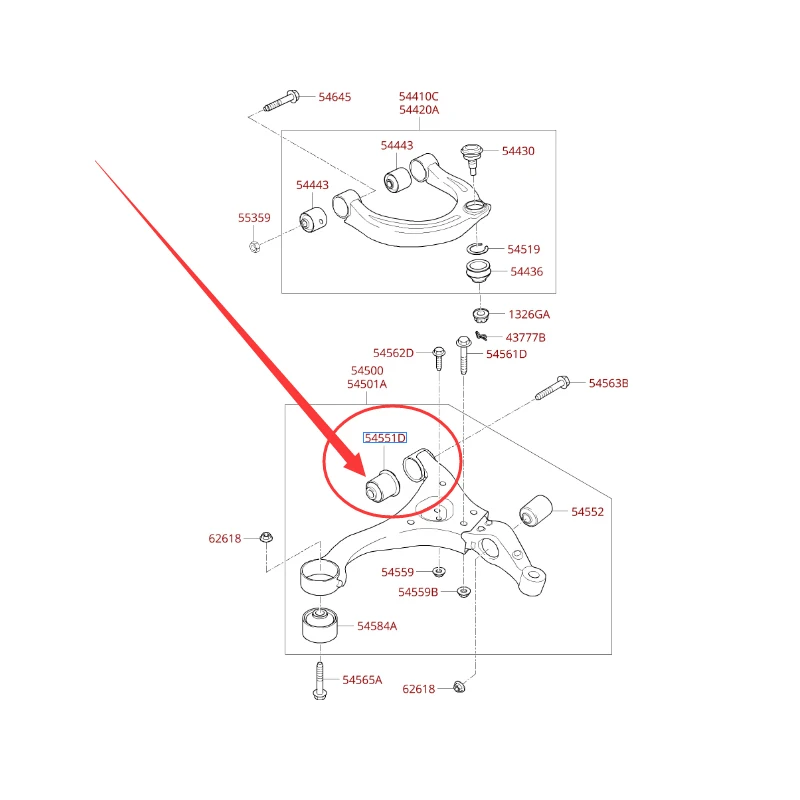 54645
54410C
54420A
54443
54430
54443
55359
54519
54436
1326GA
43777B
54562D
54561D
54500
54501A
54563B
54551D
54552
62618
54559
54559B
54584A
54565A
62618