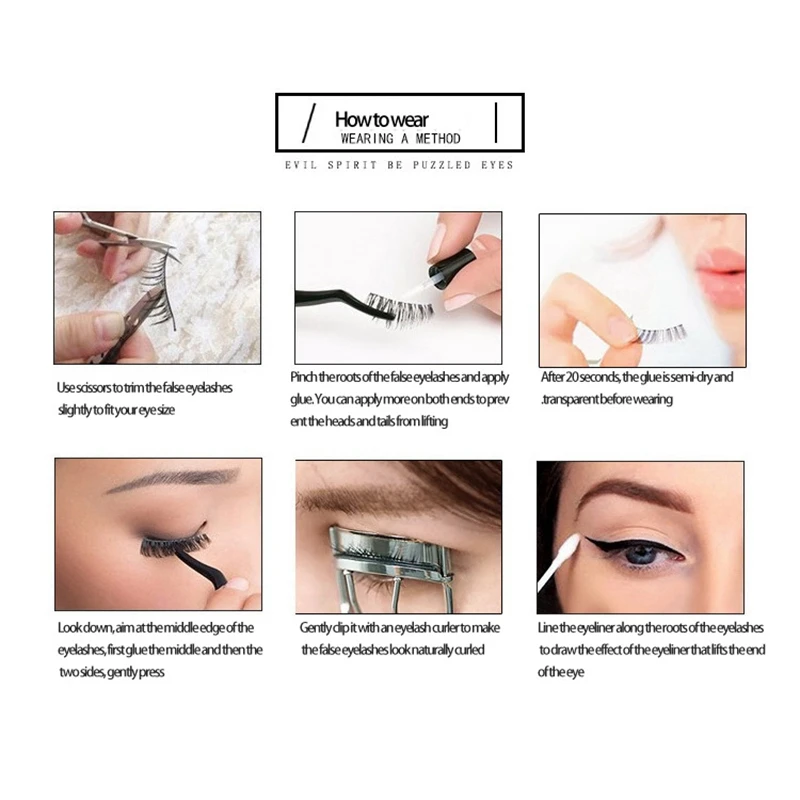 How to wear
WEARING A METHOD

EVIL SPIRIT BE PUZZLED EYES

Use scissors to trim the false eyelashes slightly to fit your eye size

Pinch the roots of the false eyelashes and apply glue. You can apply more on both ends to prev ent the heads and tails from lifting

After 20 seconds, the glue is semi-dry and .transparent before wearing

Look down, aim at the middle edge of the eyelashes, first glue the middle and then the two sides, gently press

Gently clip it with an eyelash curler to make the false eyelashes look naturally curled

Line the eyeliner along the roots of the eyelashes to draw the effect of the eyeliner that lifts the end of the eye