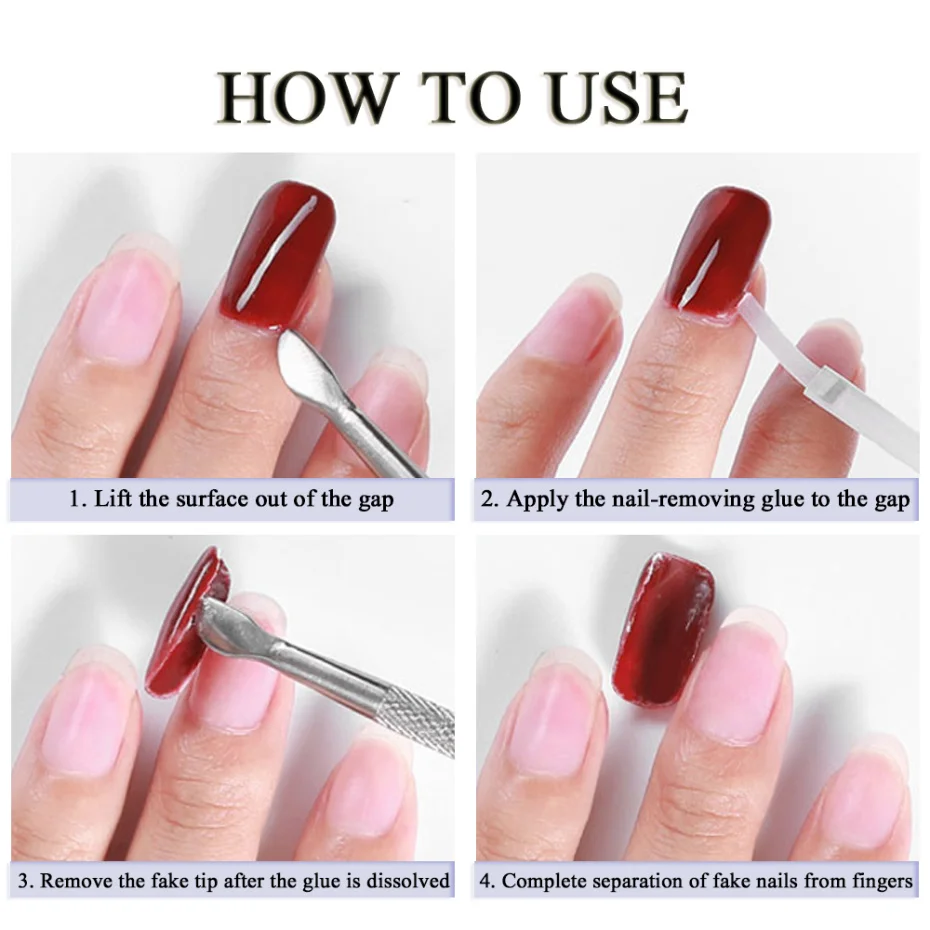 HOW TO USE

1. Lift the surface out of the gap

2. Apply the nail-removing glue to the gap

3. Remove the fake tip after the glue is dissolved

4. Complete separation of fake nails from fingers