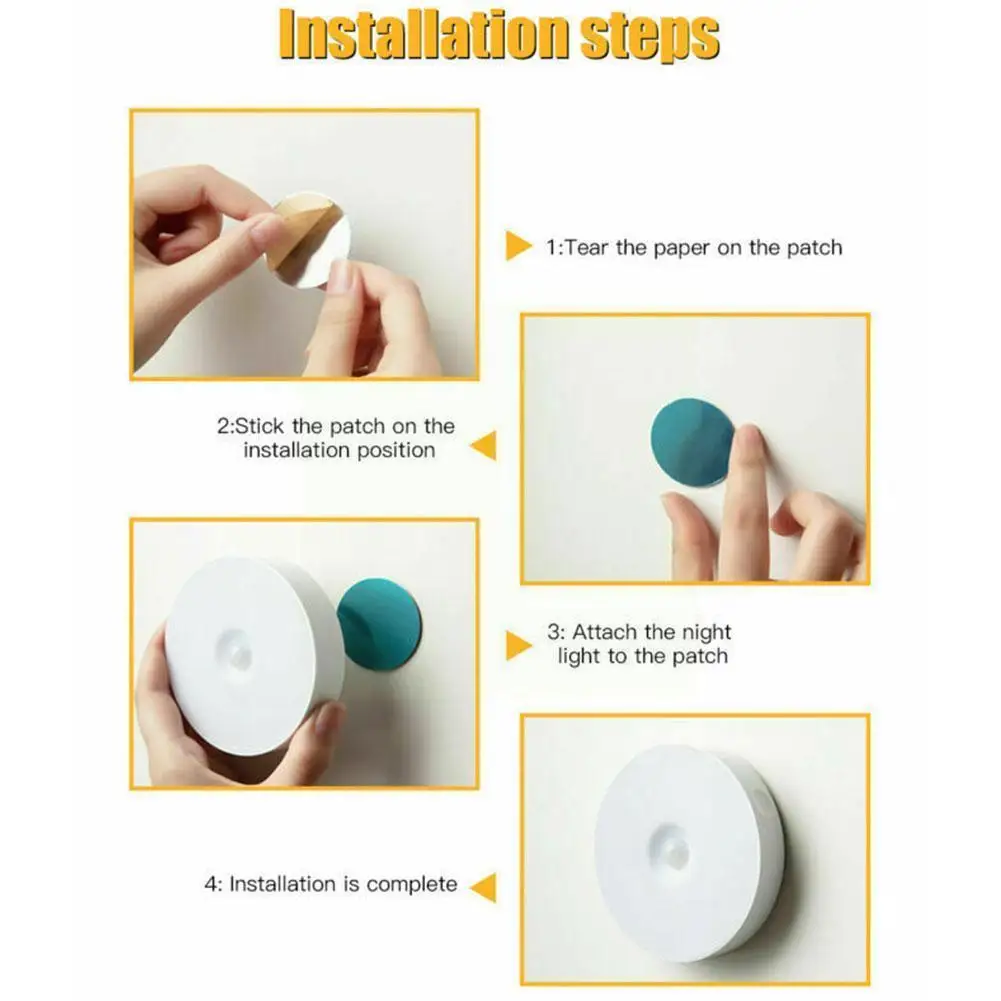 Installation steps

1:Tear the paper on the patch

2:Stick the patch on the installation position

3: Attach the night light to the patch

4: Installation is complete