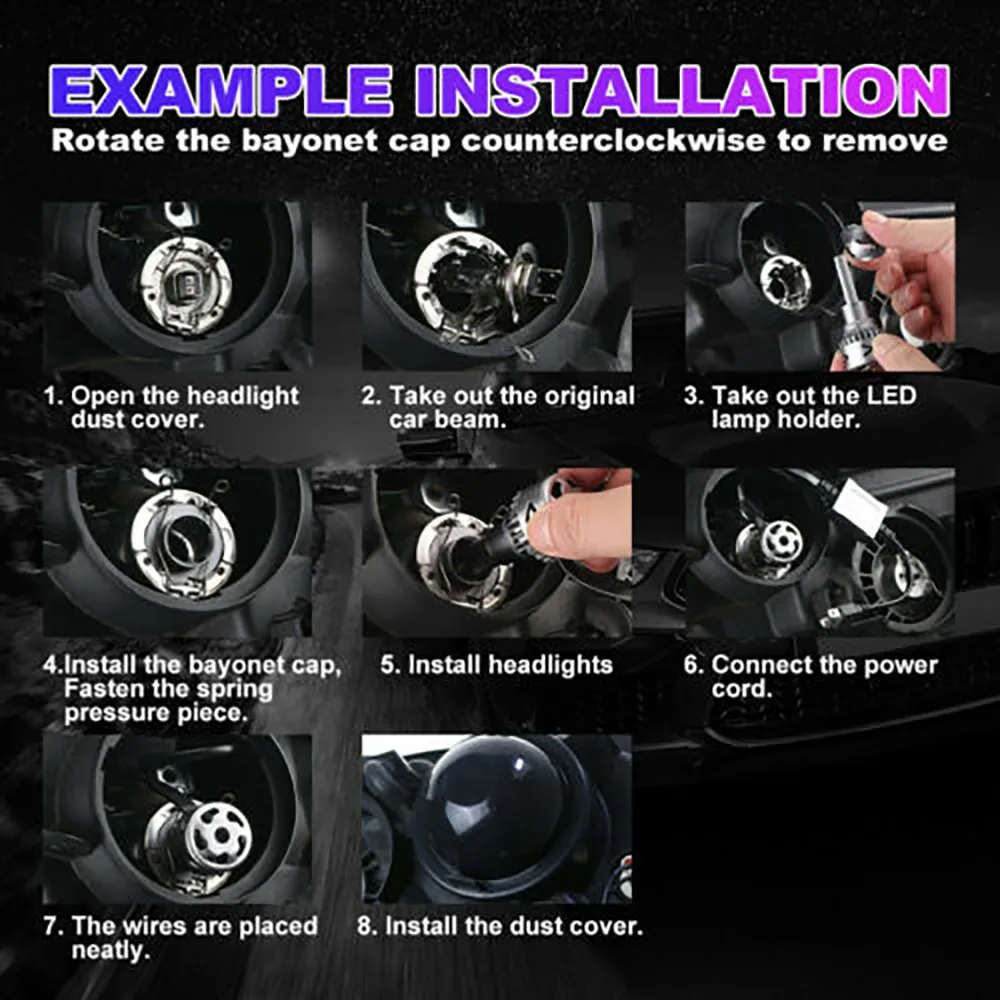 EXAMPLE INSTALLATION

Rotate the bayonet cap counterclockwise to remove

1. Open the headlight dust cover.

2. Take out the original car beam.

3. Take out the LED lamp holder.

4.Install the bayonet cap, Fasten the spring pressure piece.

5. Install headlights

6. Connect the power cord.

7. The wires are placed neatly.

8. Install the dust cover.