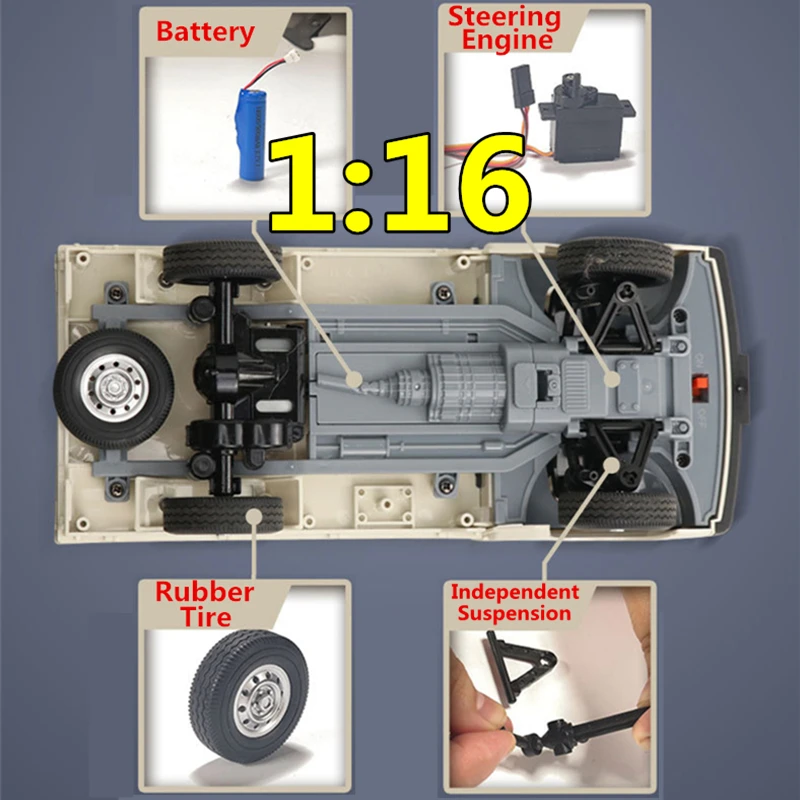 Battery

Steering Engine

1:16

ON

OFF

Rubber Tire

Independent Suspension