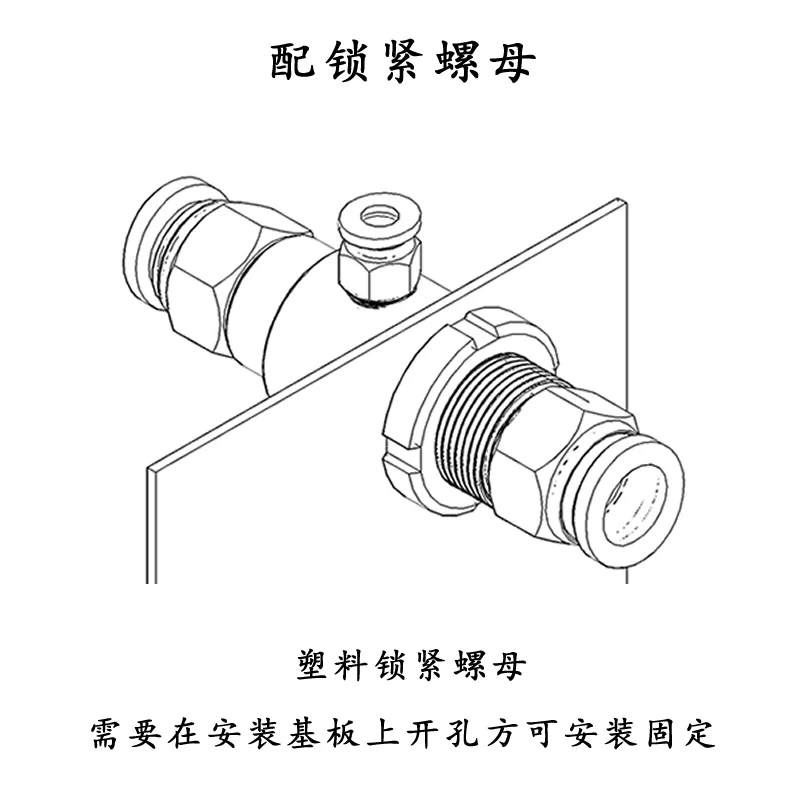 配锁紧螺母

塑料锁紧螺母

需要在安装基板上开孔方可安装固定