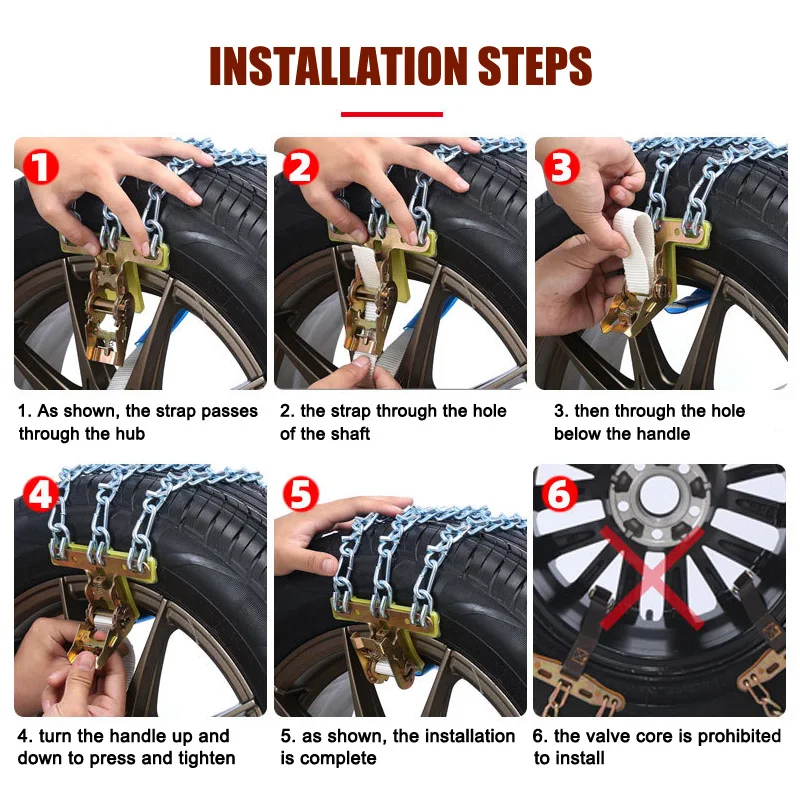 INSTALLATION STEPS

1

2

3

1. As shown, the strap passes through the hub

2. the strap through the hole of the shaft

3. then through the hole below the handle

4

5

6

4. turn the handle up and down to press and tighten

5. as shown, the installation is complete

6. the valve core is prohibited to install