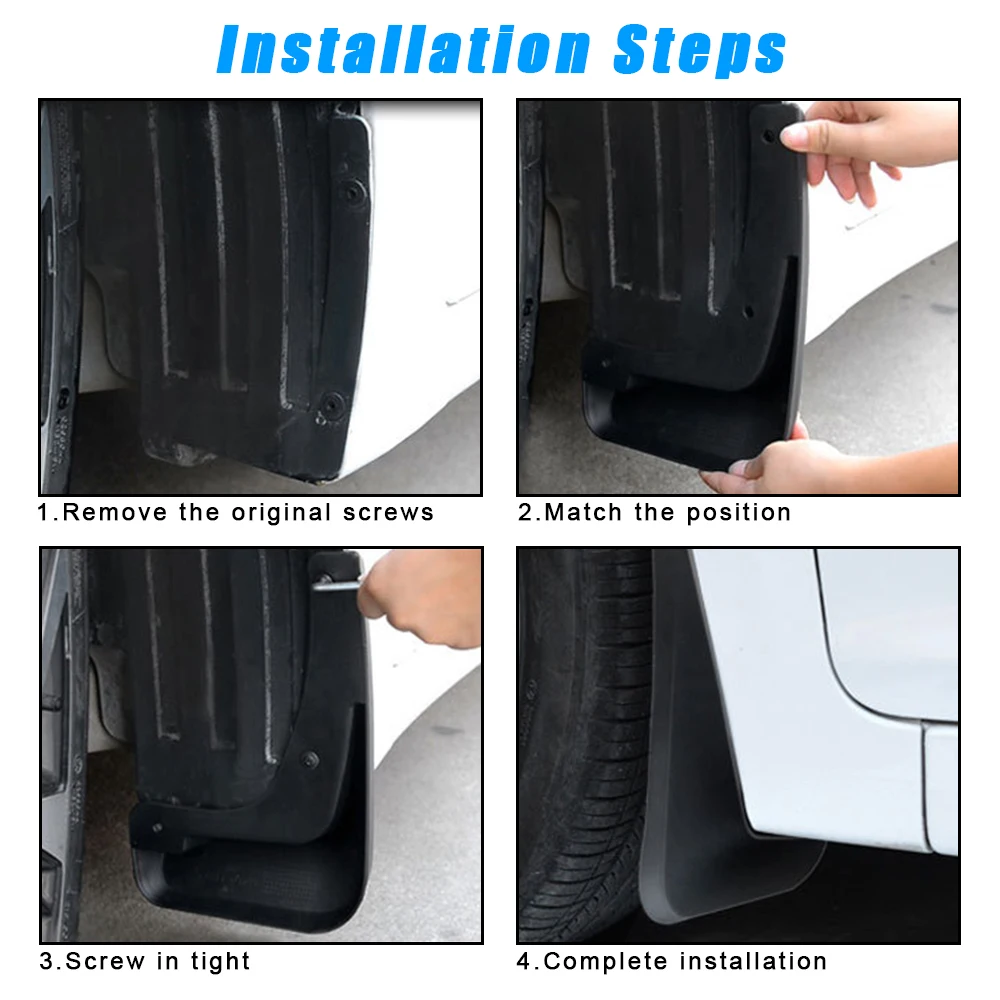 Installation Steps

1.Remove the original screws

2.Match the position

3.Screw in tight

4.Complete installation