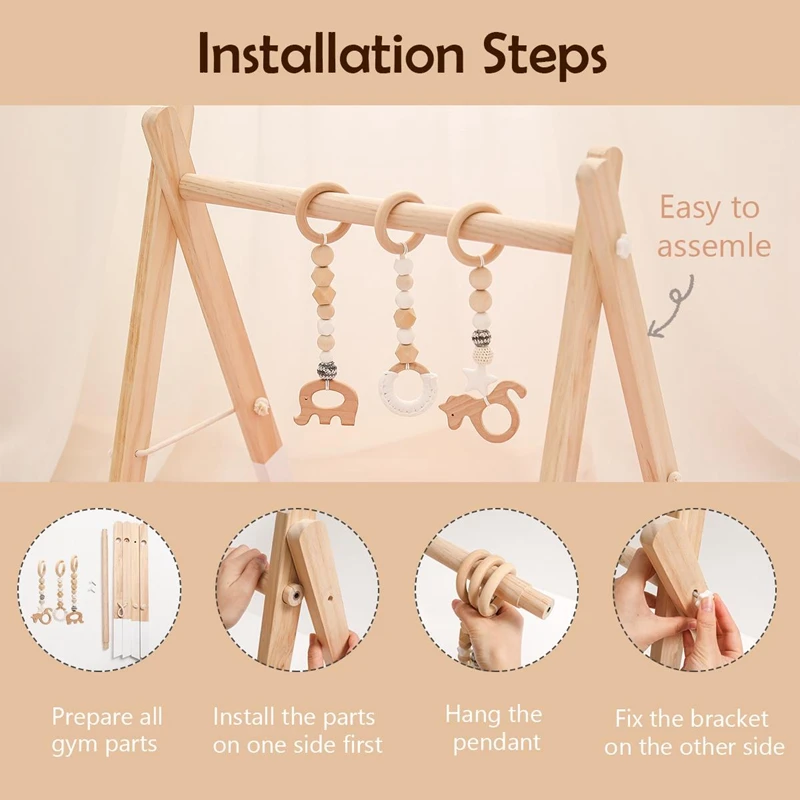 Installation Steps

Easy to assemle

Prepare all gym parts

Install the parts on one side first

Hang the pendant

Fix the bracket on the other side