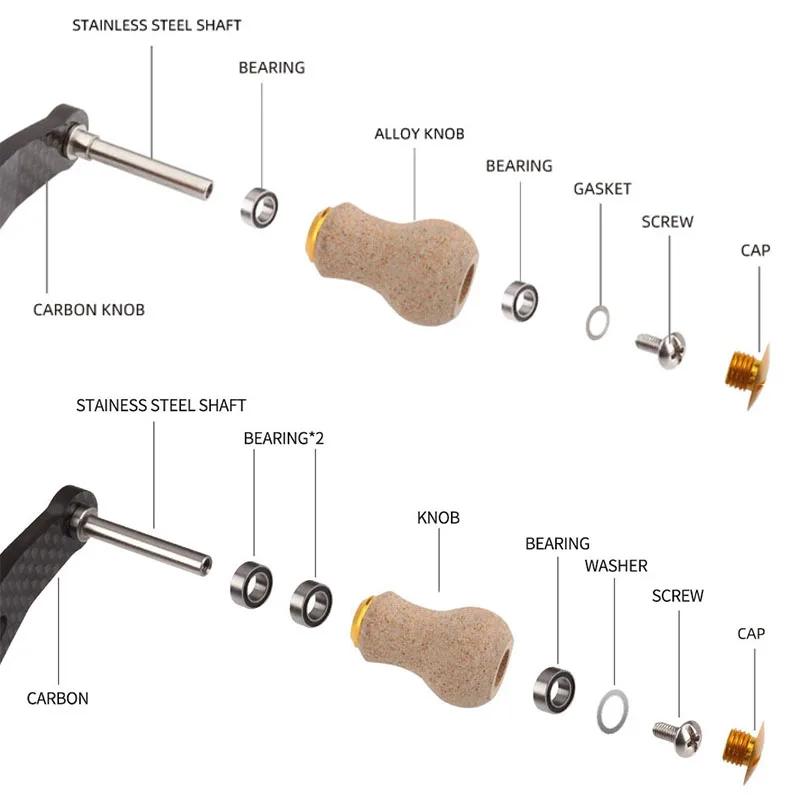 STAINLESS STEEL SHAFT

BEARING

ALLOY KNOB

BEARING

GASKET

SCREW

CAP

CARBON KNOB

STAINESS STEEL SHAFT

BEARING*2

KNOB

BEARING

WASHER

SCREW

CAP

CARBON