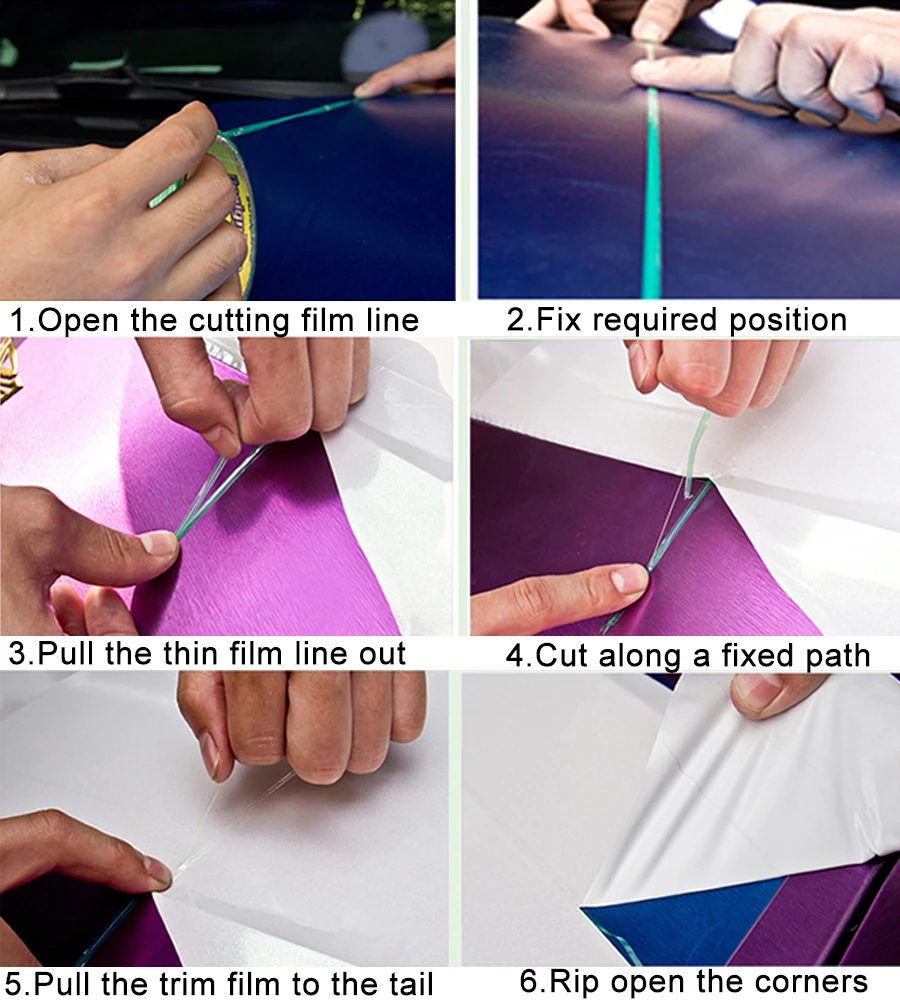 1.Open the cutting film line

2.Fix required position

3.Pull the thin film line out

4.Cut along a fixed path

5.Pull the trim film to the tail

6.Rip open the corners