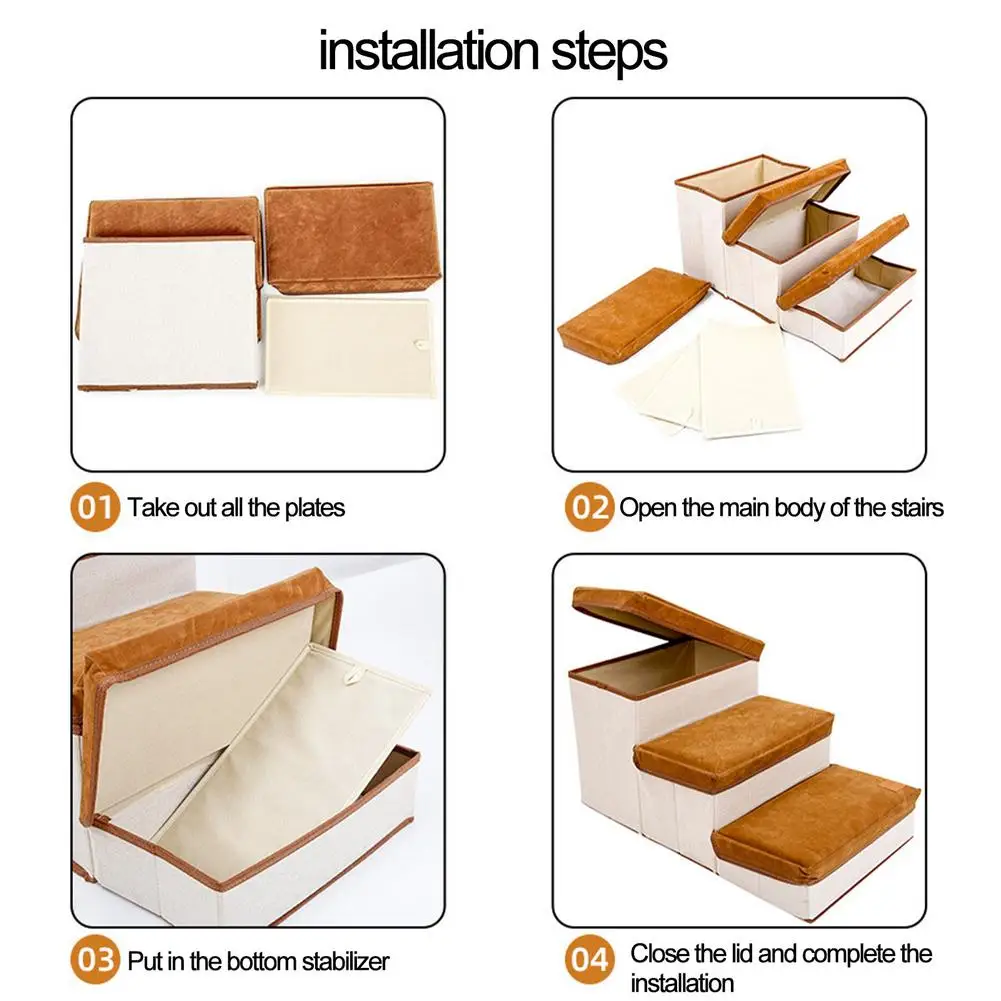 installation steps

01 Take out all the plates

02 Open the main body of the stairs

03 Put in the bottom stabilizer

04 Close the lid and complete the installation