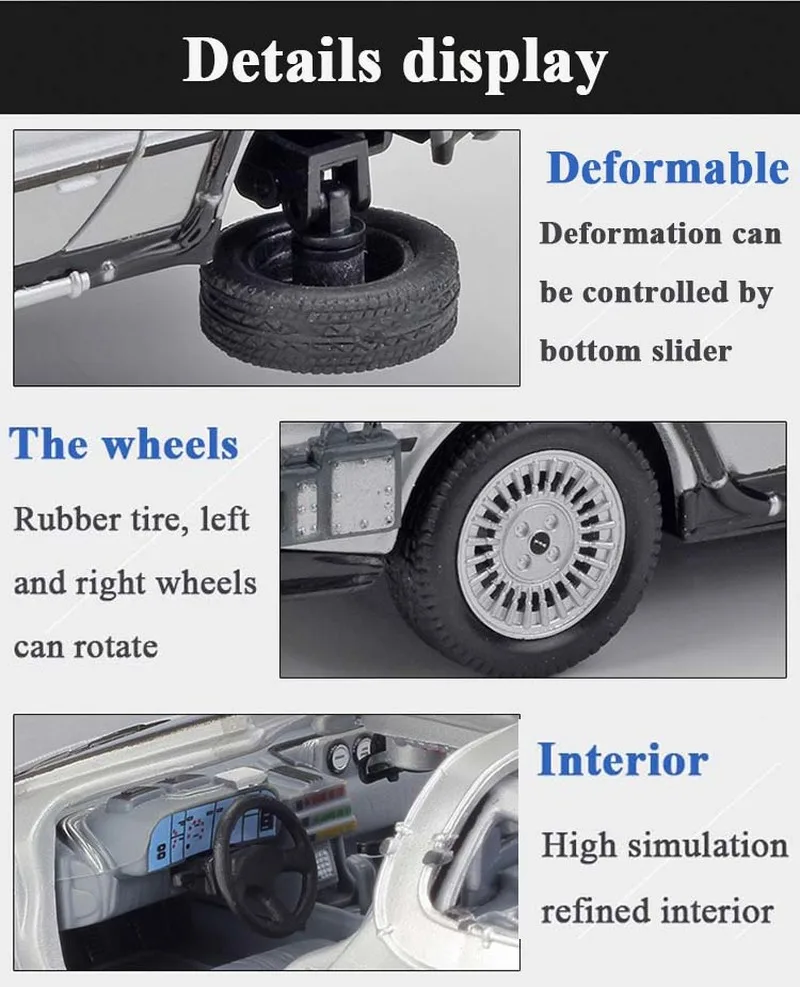 Details display

Deformable

Deformation can be controlled by bottom slider

The wheels

Rubber tire, left and right wheels can rotate

Interior

High simulation refined interior