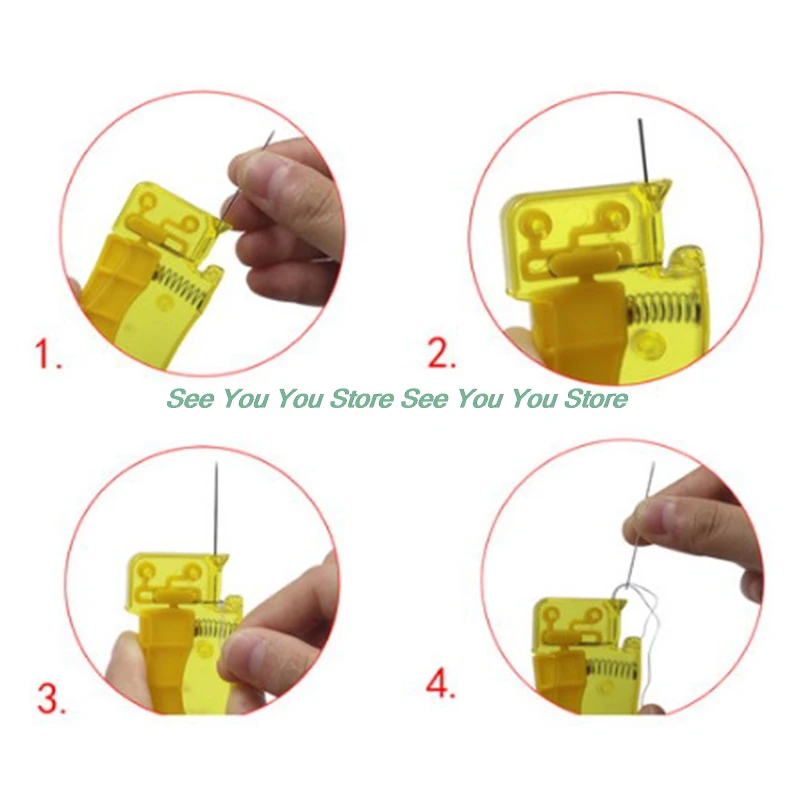 1.

2.

See You You Store See You You Store

3.

4.