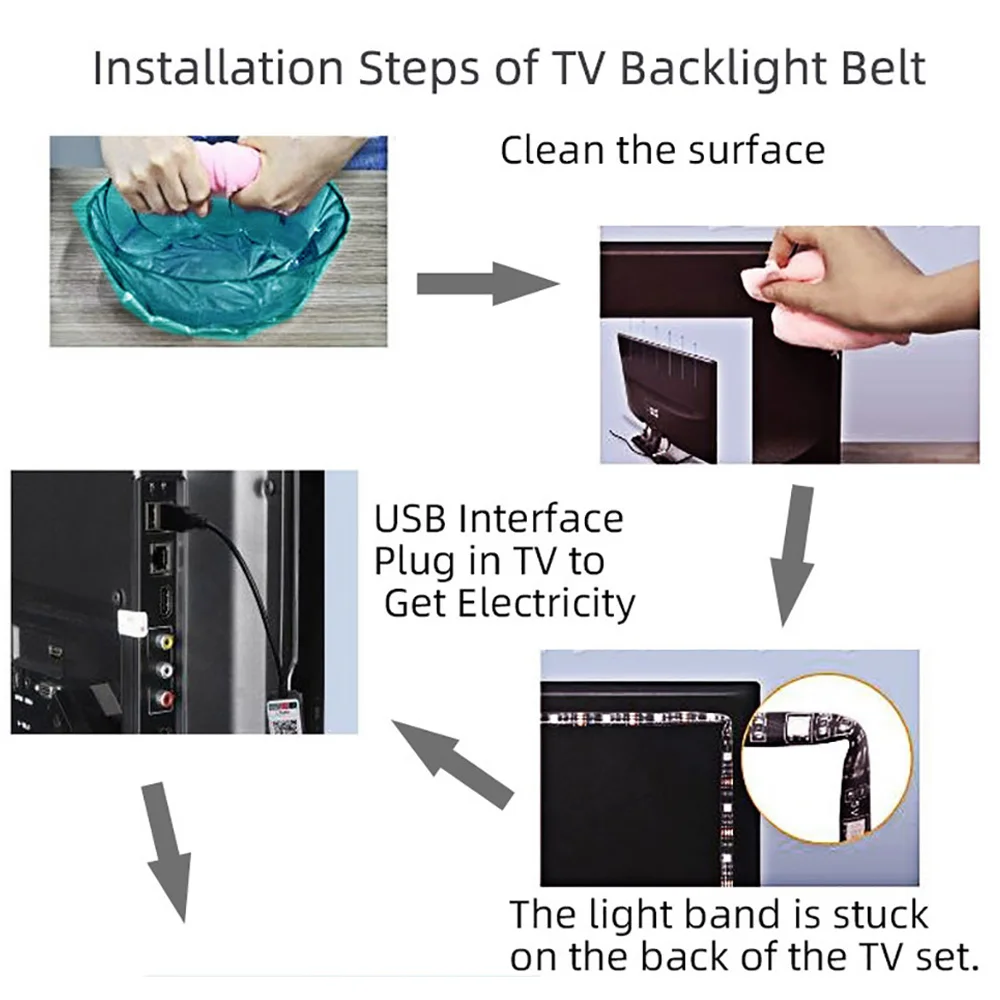 Installation Steps of TV Backlight Belt

Clean the surface

USB Interface Plug in TV to Get Electricity

The light band is stuck on the back of the TV set.