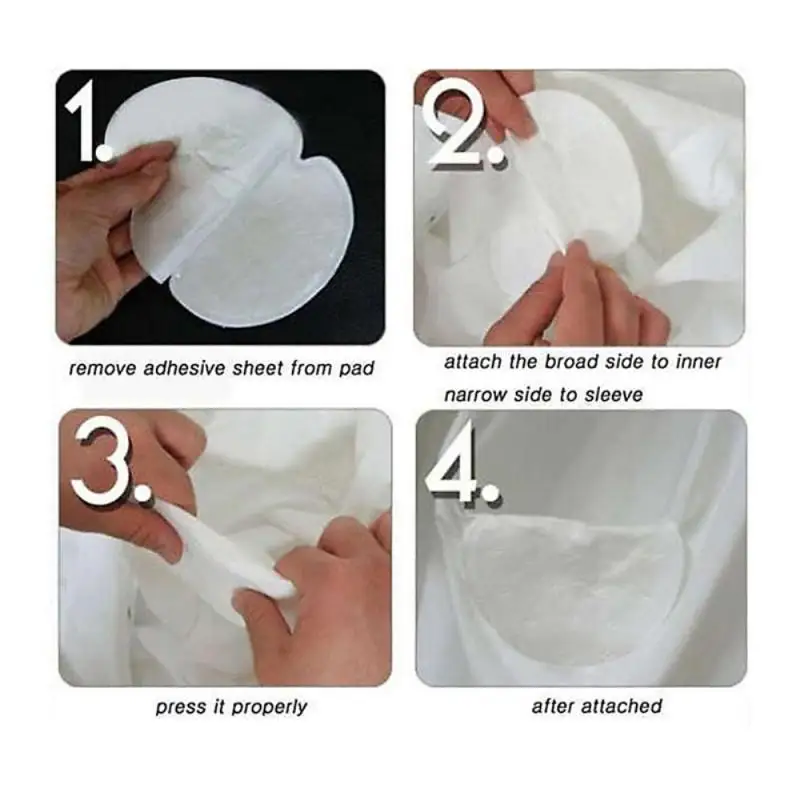 1.

remove adhesive sheet from pad

2.

attach the broad side to inner
narrow side to sleeve

3.

press it properly

4.

after attached