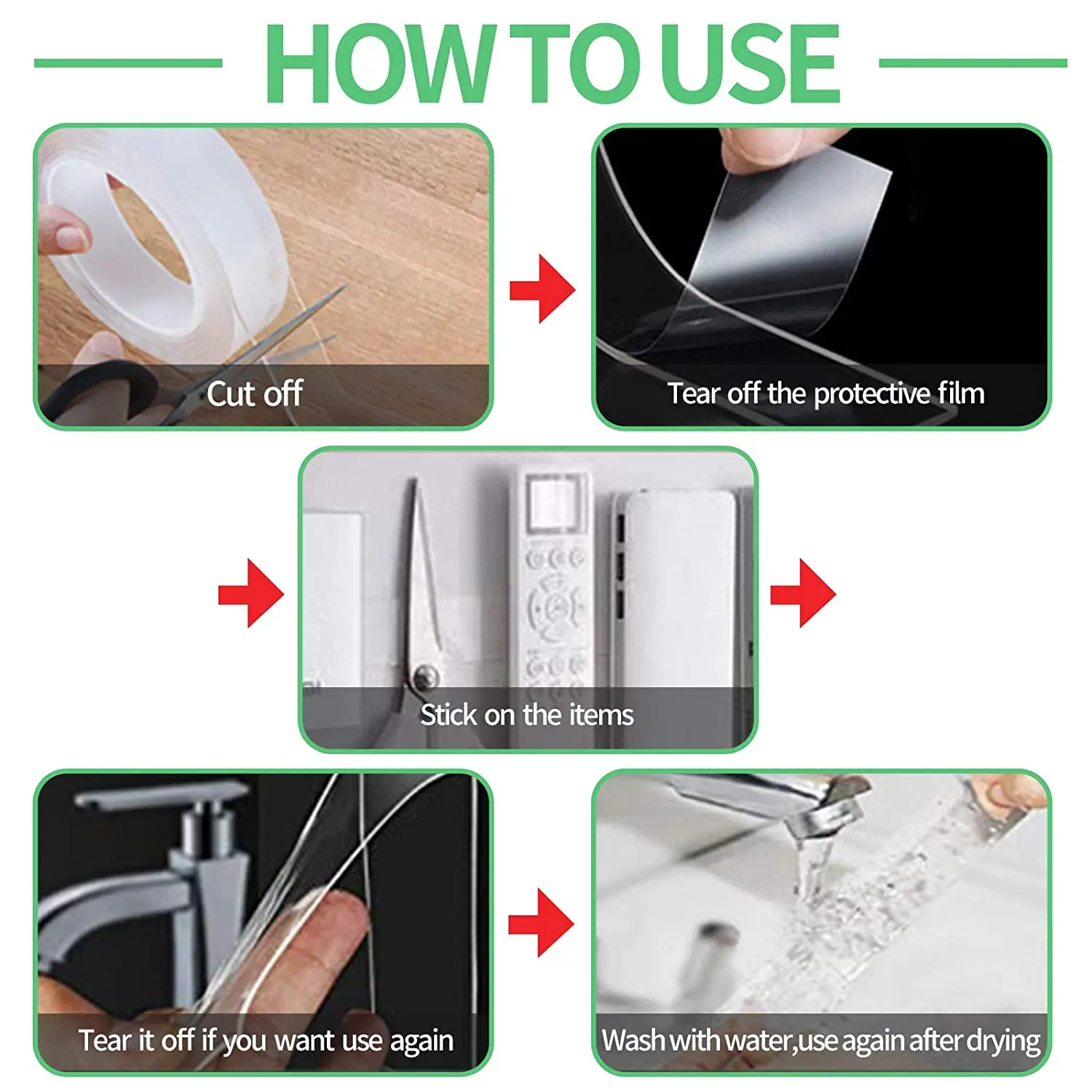 HOW TO USE

Cut off

Tear off the protective film

Stick on the items

Tear it off if you want use again

Wash with water,use again after drying