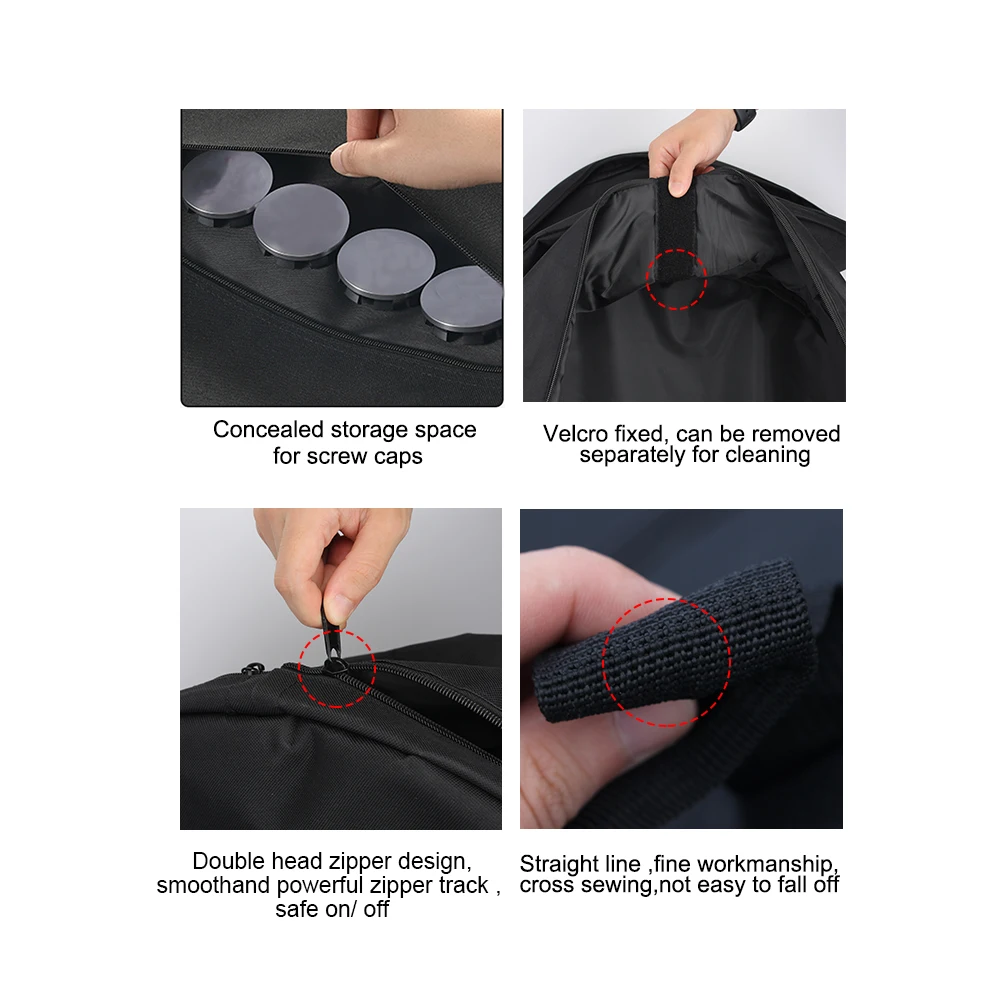 Concealed storage space for screw caps

Velcro fixed, can be removed separately for cleaning

Double head zipper design, smoothand powerful zipper track , safe on/ off

Straight line ,fine workmanship, cross sewing,not easy to fall off