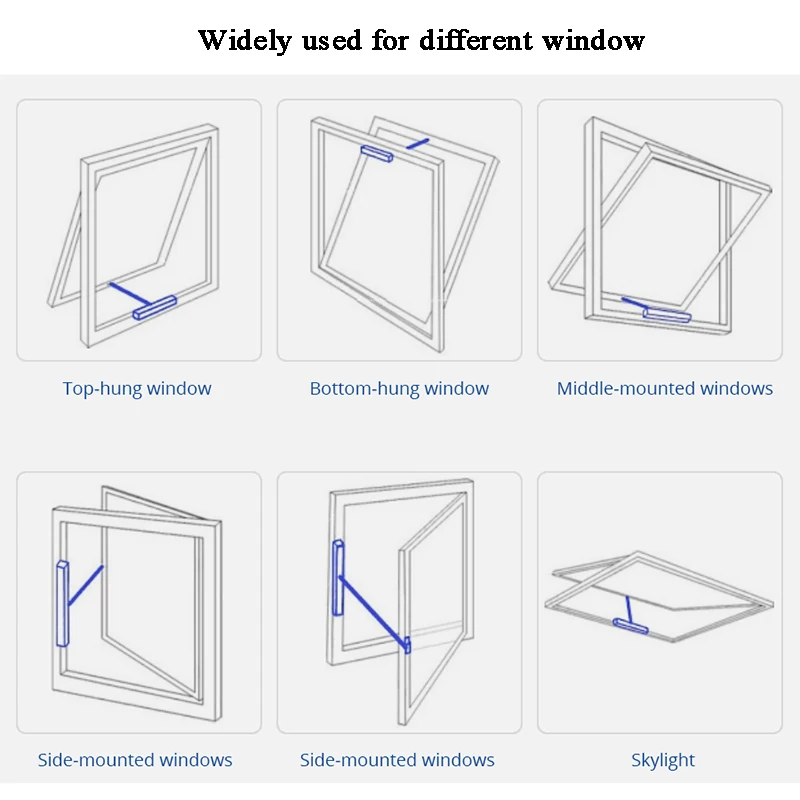 Widely used for different window

Top-hung window

Bottom-hung window

Middle-mounted windows

Side-mounted windows

Side-mounted windows

Skylight