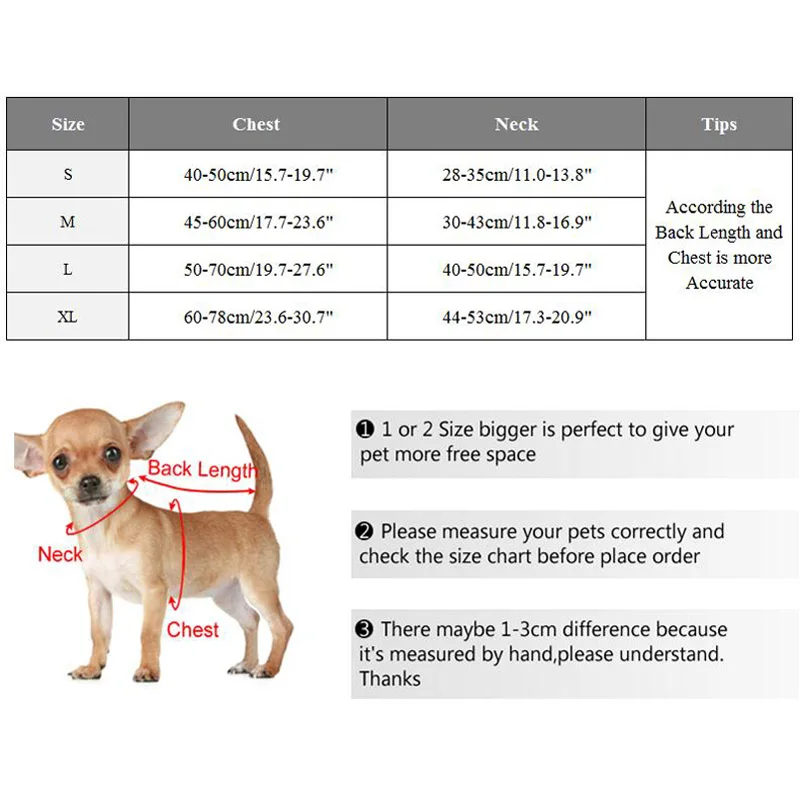 | Size | Chest | Neck | Tips |
|---|---|---|---|
| S | 40-50cm/15.7-19.7" | 28-35cm/11.0-13.8" | According the Back Length and Chest is more Accurate |
| M | 45-60cm/17.7-23.6" | 30-43cm/11.8-16.9" | |
| L | 50-70cm/19.7-27.6" | 40-50cm/15.7-19.7" | |
| XL | 60-78cm/23.6-30.7" | 44-53cm/17.3-20.9" | |

Back Length
Neck
Chest

❶ 1 or 2 Size bigger is perfect to give your pet more free space

❷ Please measure your pets correctly and check the size chart before place order

❸ There maybe 1-3cm difference because it's measured by hand,please understand. Thanks