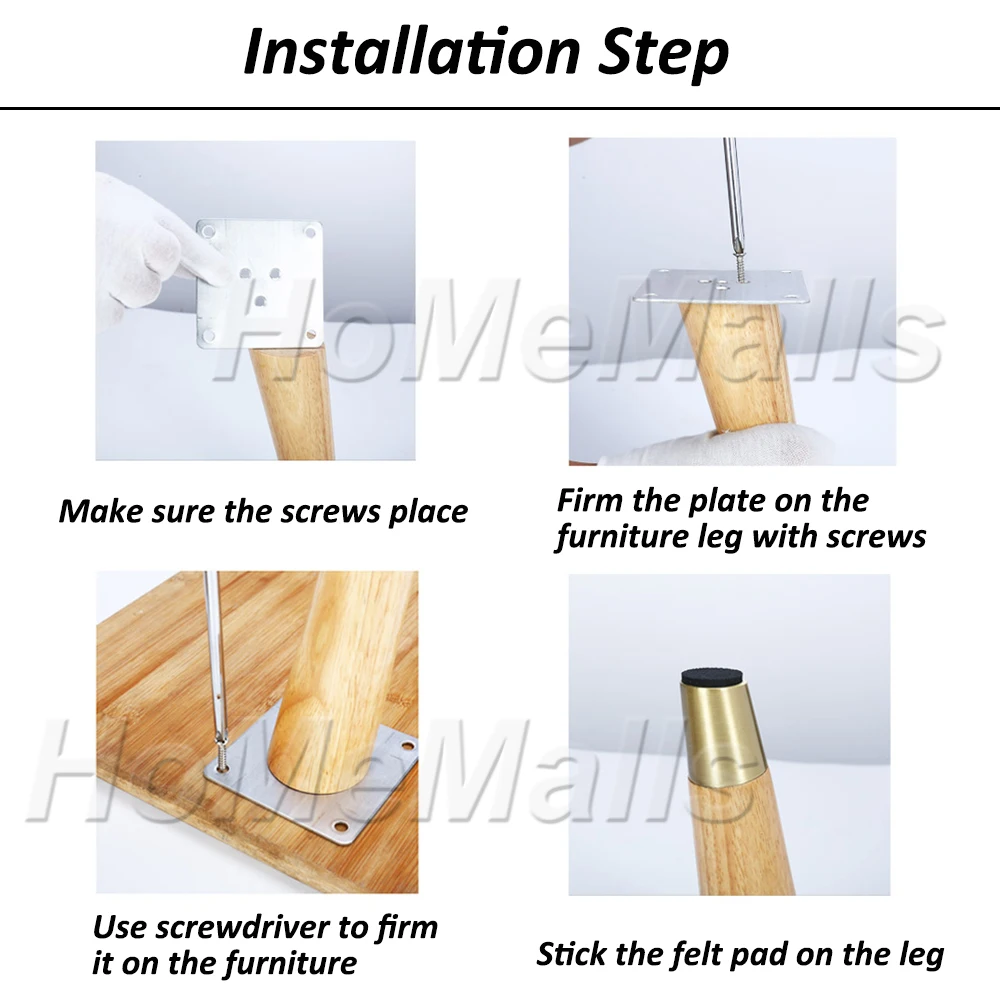 Installation Step

HoMeMalls

Make sure the screws place

Firm the plate on the furniture leg with screws

HoMeMalls

Use screwdriver to firm it on the furniture

Stick the felt pad on the leg