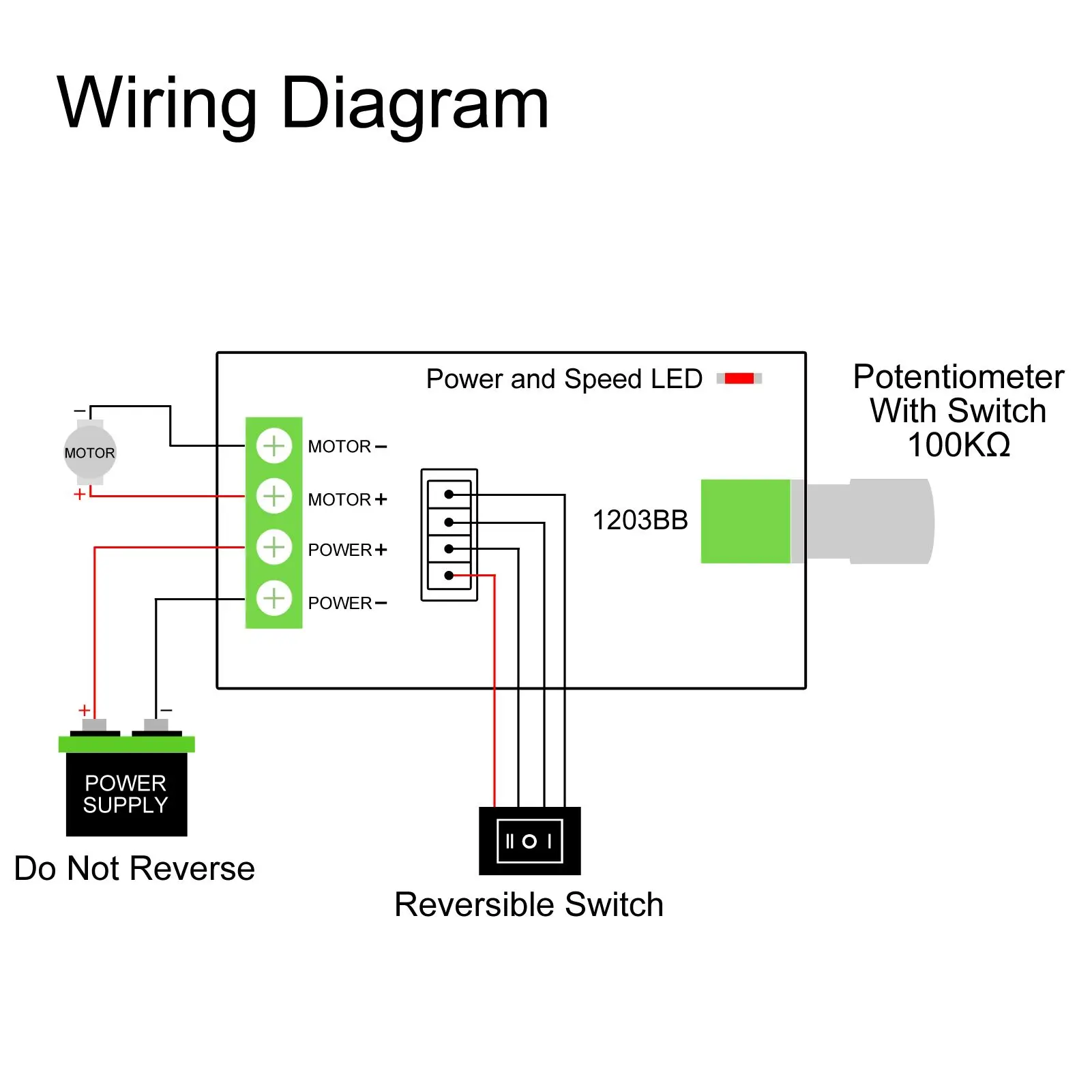 Wiring Diagram

Power and Speed LED

Potentiometer With Switch 100KΩ

−
MOTOR
+

MOTOR −
MOTOR +
POWER +
POWER −

1203BB

+
−
POWER SUPPLY
Do Not Reverse

II O I
Reversible Switch