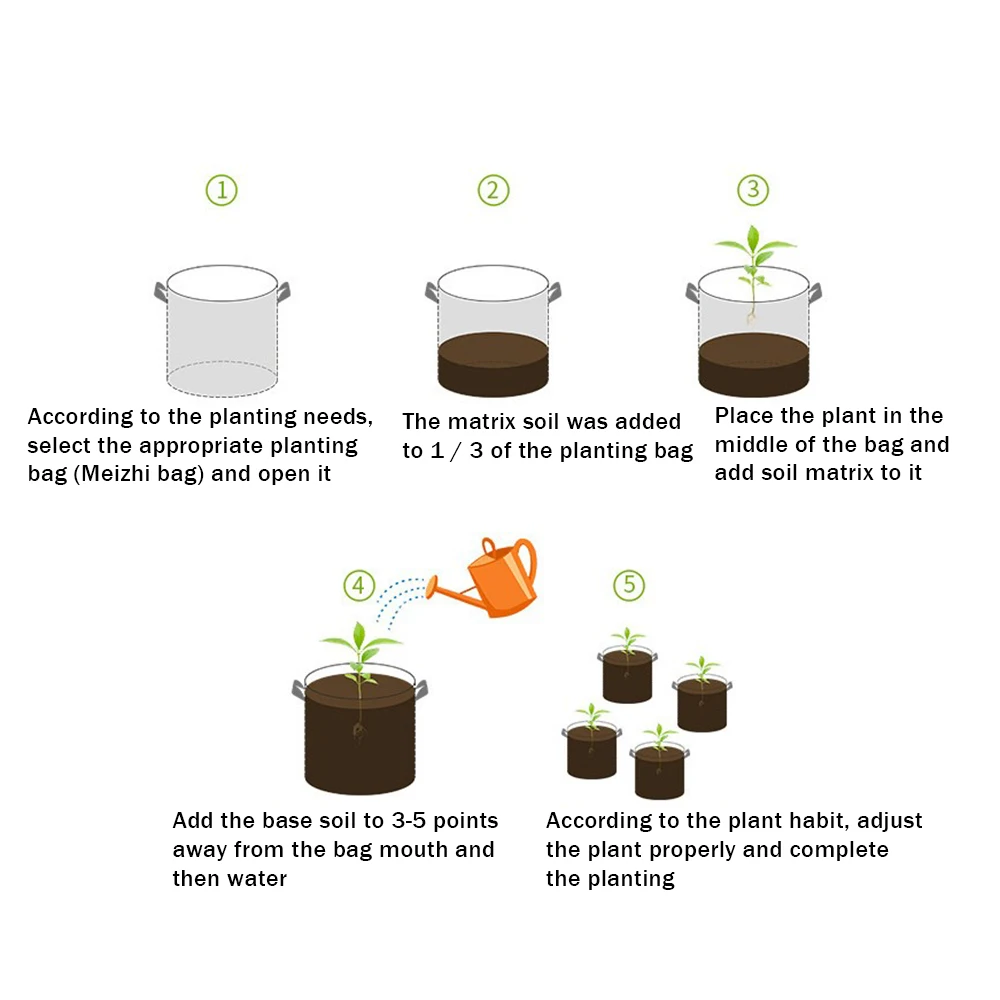 ①

According to the planting needs, select the appropriate planting bag (Meizhi bag) and open it

②

The matrix soil was added to 1 / 3 of the planting bag

③

Place the plant in the middle of the bag and add soil matrix to it

④

Add the base soil to 3-5 points away from the bag mouth and then water

⑤

According to the plant habit, adjust the plant properly and complete the planting