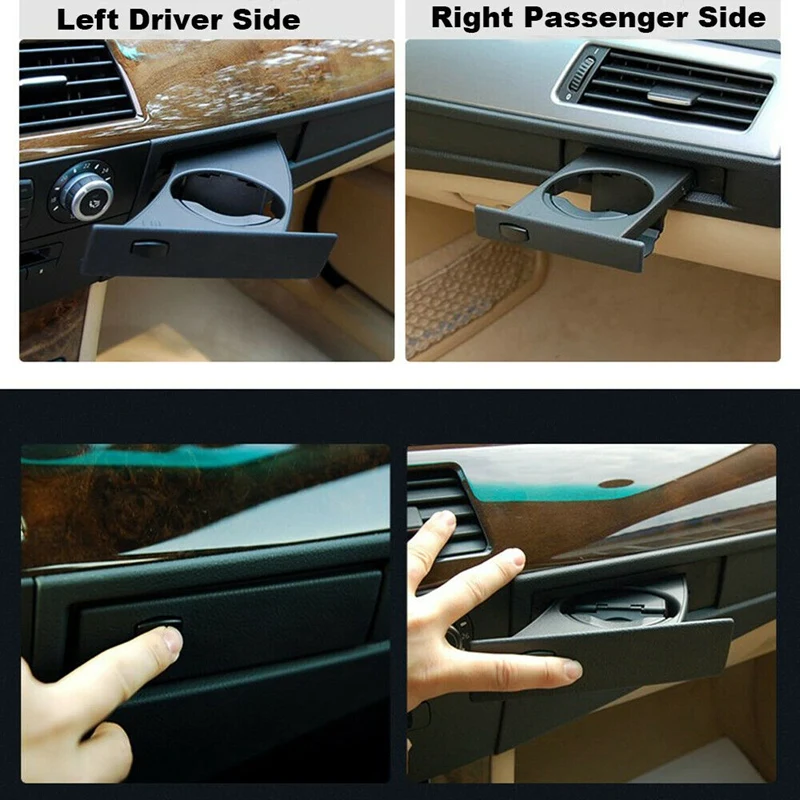 Left Driver Side

Right Passenger Side