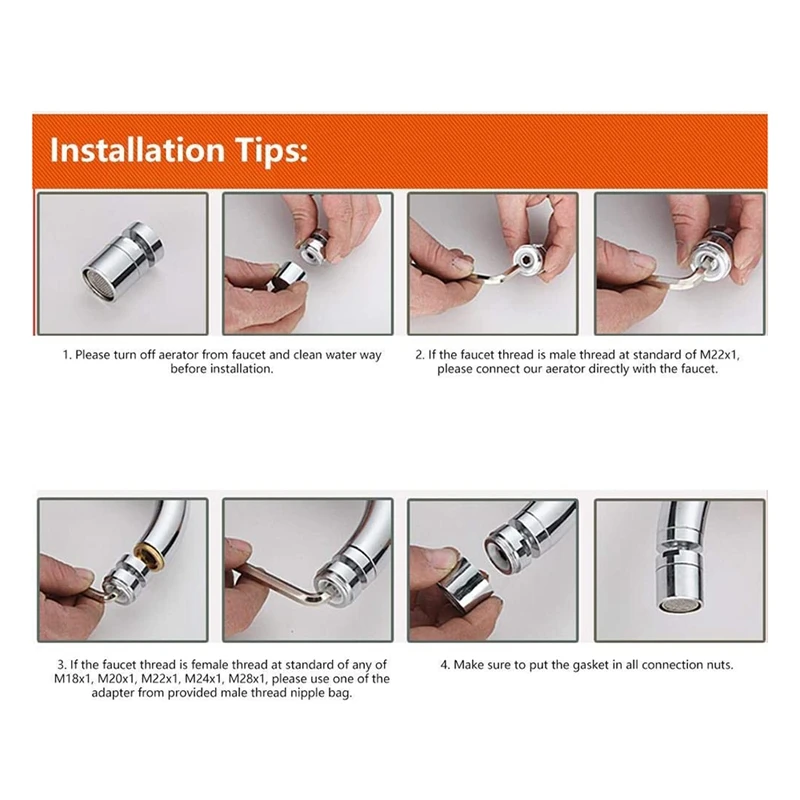 Installation Tips:

1. Please turn off aerator from faucet and clean water way before installation.

2. If the faucet thread is male thread at standard of M22x1, please connect our aerator directly with the faucet.

3. If the faucet thread is female thread at standard of any of M18x1, M20x1, M22x1, M24x1, M28x1, please use one of the adapter from provided male thread nipple bag.

4. Make sure to put the gasket in all connection nuts.