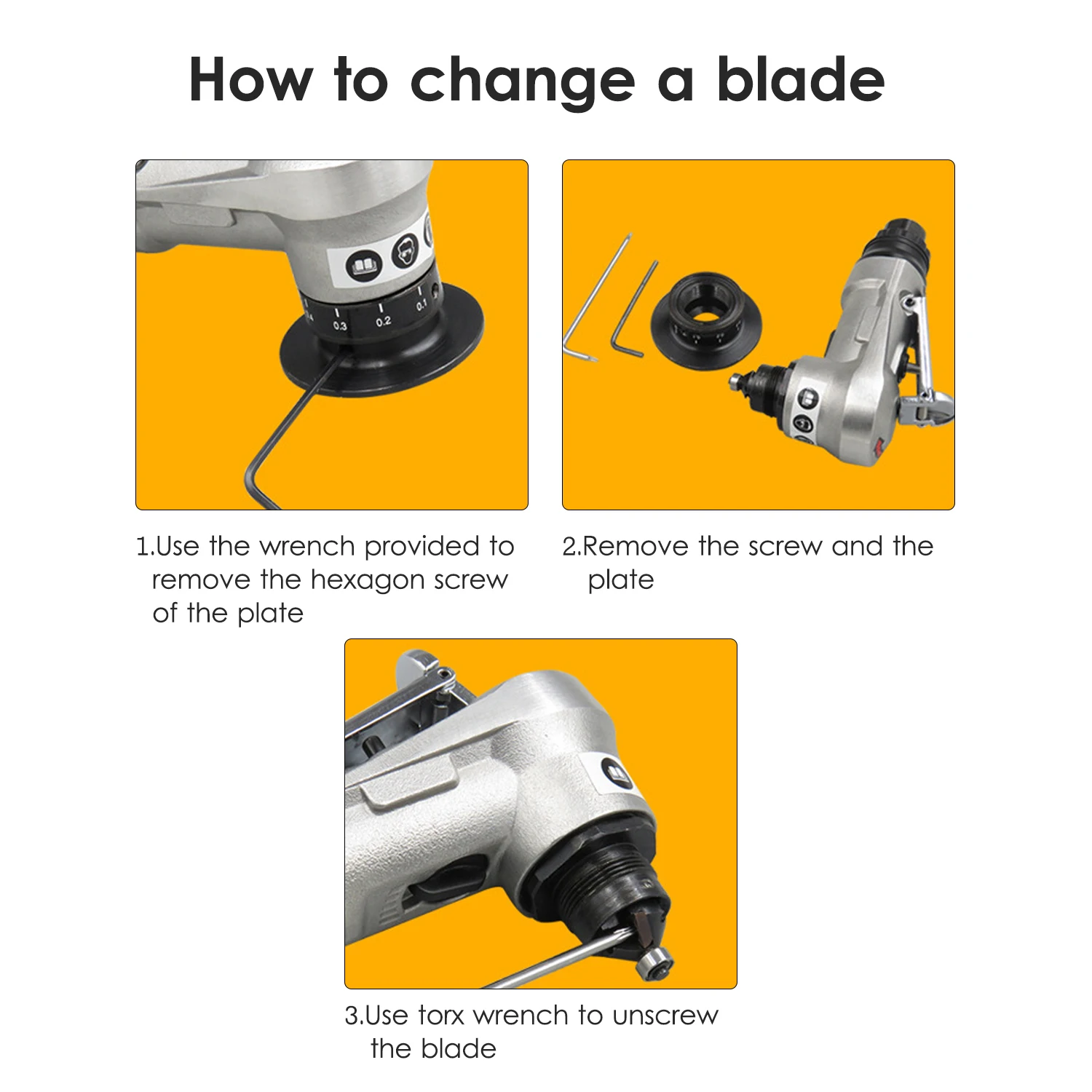 How to change a blade

0.3 0.2 0.1

1.Use the wrench provided to remove the hexagon screw of the plate

2.Remove the screw and the plate

3.Use torx wrench to unscrew the blade