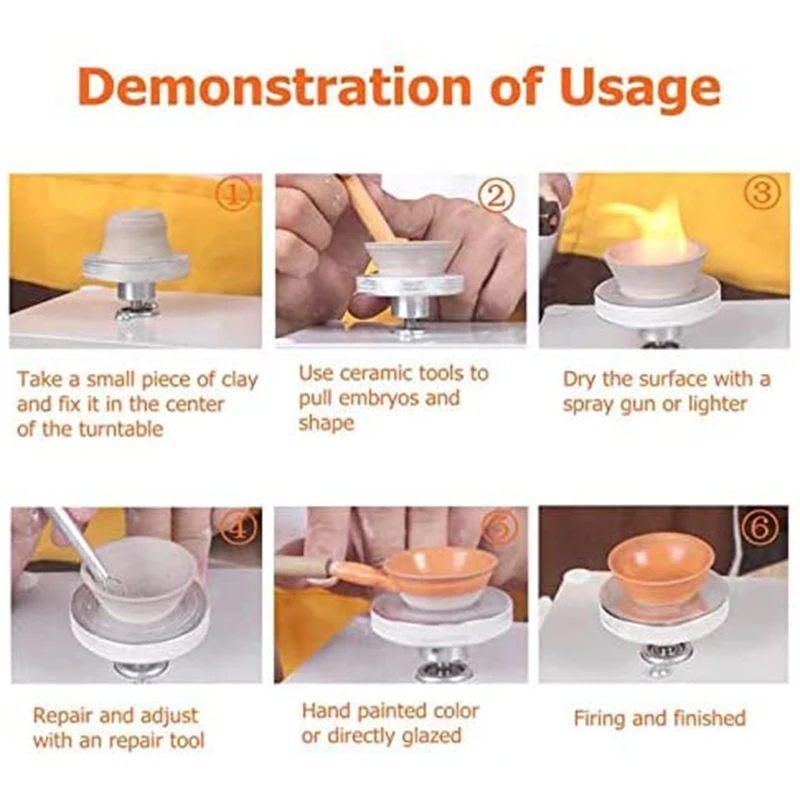 Demonstration of Usage

①

Take a small piece of clay and fix it in the center of the turntable

②

Use ceramic tools to pull embryos and shape

③

Dry the surface with a spray gun or lighter

④

Repair and adjust with an repair tool

⑤

Hand painted color or directly glazed

⑥

Firing and finished