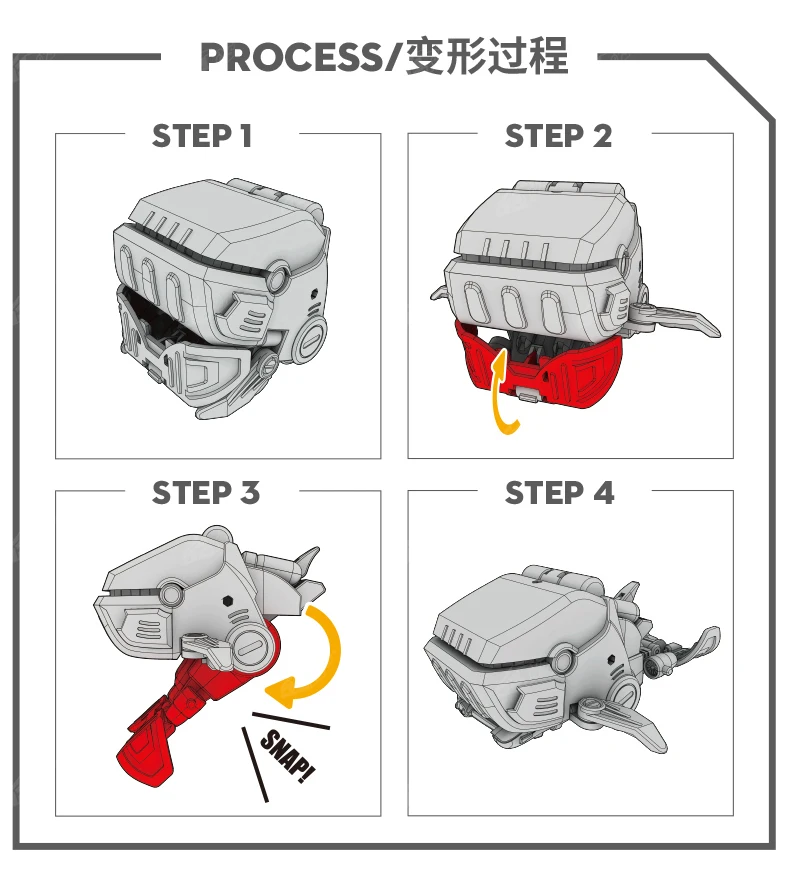 PROCESS/变形过程

STEP 1

STEP 2

STEP 3

SNAP!

STEP 4