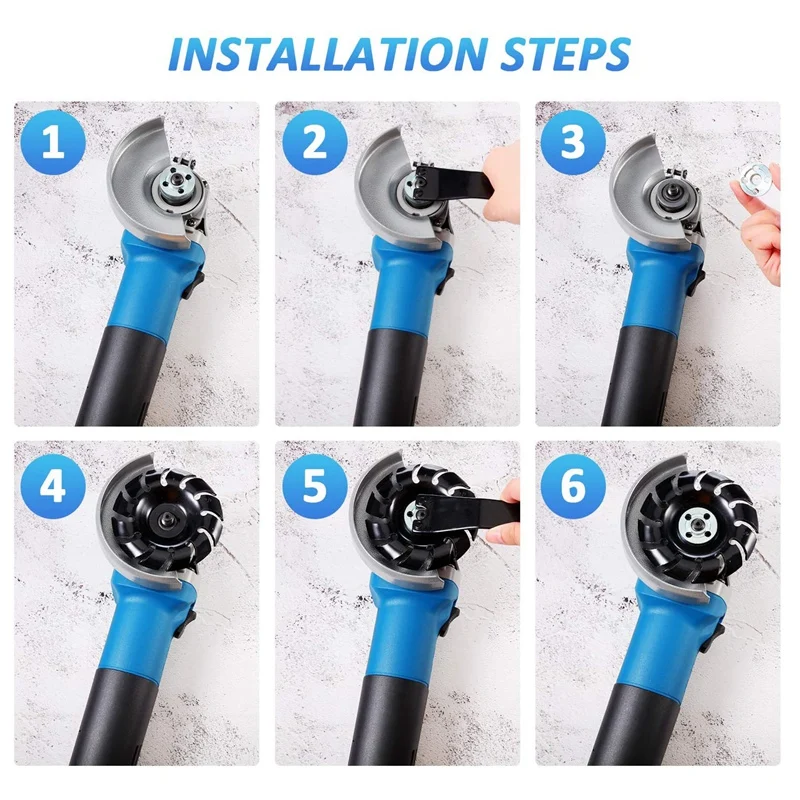 INSTALLATION STEPS

1

2

3

4

5

6