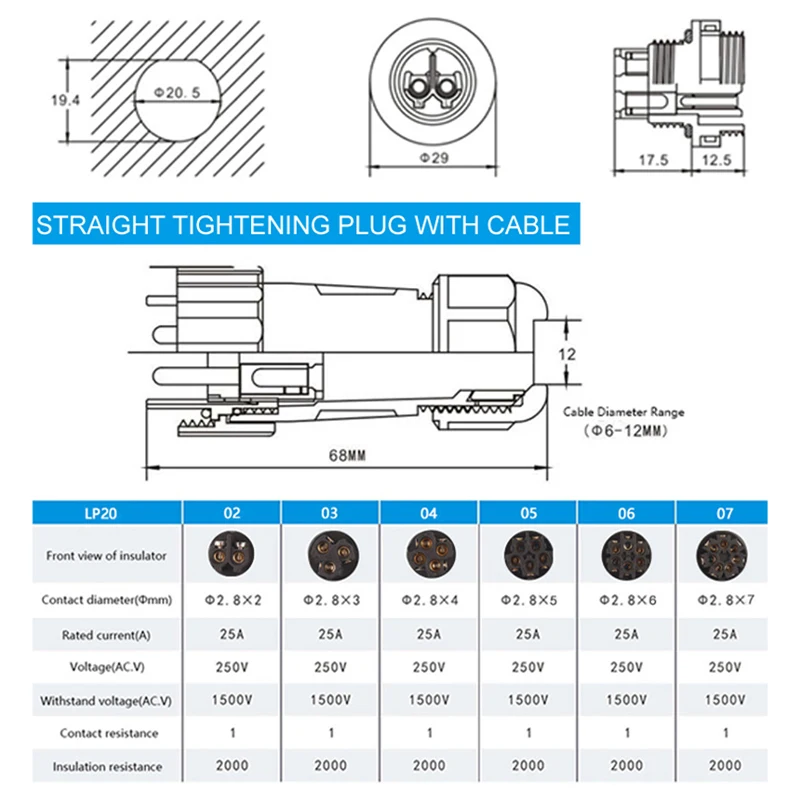 19.4

Φ20.5

Φ29

17.5

12.5

STRAIGHT TIGHTENING PLUG WITH CABLE

12

Cable Diameter Range
(Φ6-12MM)

68MM

| LP20 | 02 | 03 | 04 | 05 | 06 | 07 |
|---|---|---|---|---|---|---|
| Front view of insulator | | | | | | |
| Contact diameter(Φmm) | Φ2.8×2 | Φ2.8×3 | Φ2.8×4 | Φ2.8×5 | Φ2.8×6 | Φ2.8×7 |
| Rated current(A) | 25A | 25A | 25A | 25A | 25A | 25A |
| Voltage(AC.V) | 250V | 250V | 250V | 250V | 250V | 250V |
| Withstand voltage(AC.V) | 1500V | 1500V | 1500V | 1500V | 1500V | 1500V |
| Contact resistance | 1 | 1 | 1 | 1 | 1 | 1 |
| Insulation resistance | 2000 | 2000 | 2000 | 2000 | 2000 | 2000 |