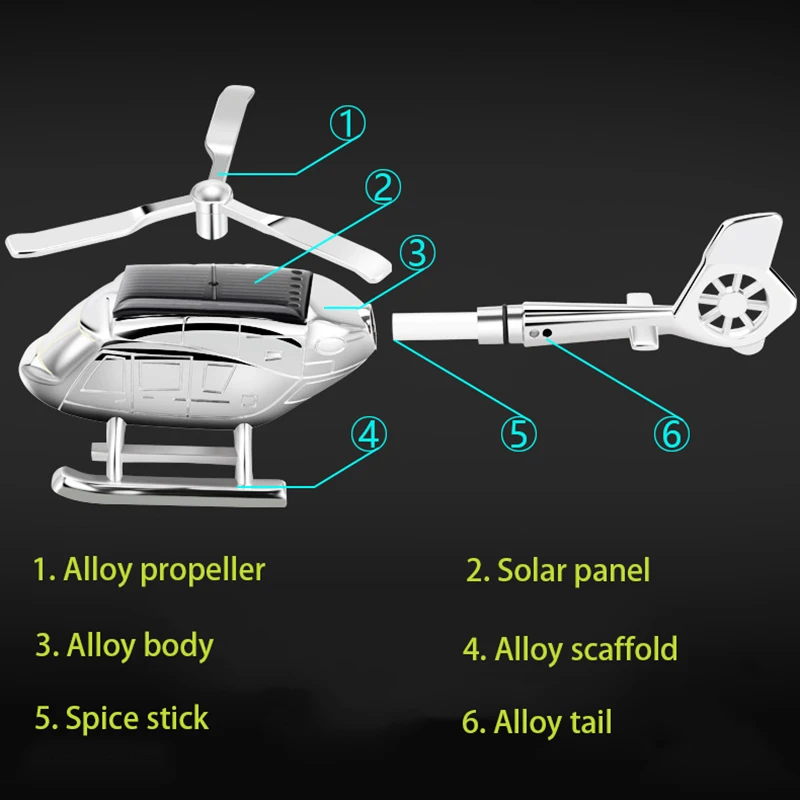 ①
②
③
④
⑤
⑥

1. Alloy propeller

2. Solar panel

3. Alloy body

4. Alloy scaffold

5. Spice stick

6. Alloy tail