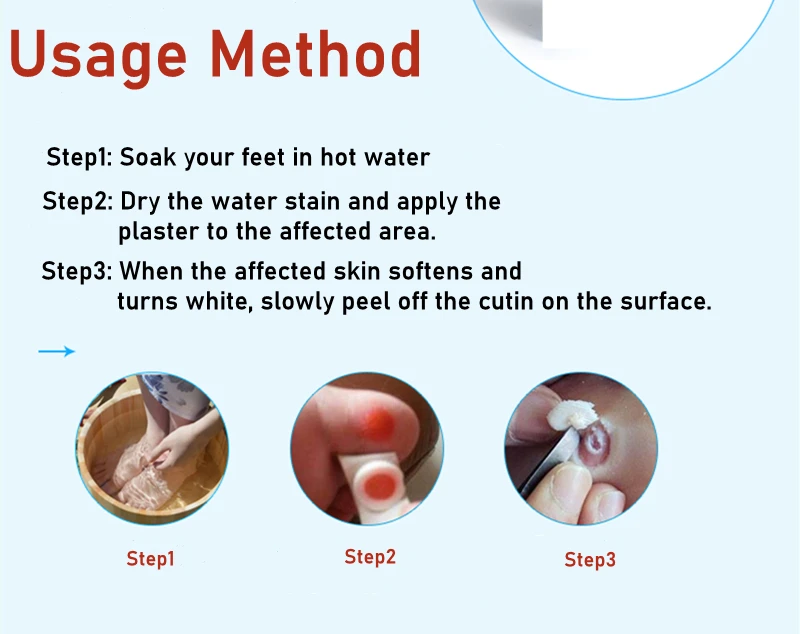 Usage Method

Step1: Soak your feet in hot water

Step2: Dry the water stain and apply the plaster to the affected area.

Step3: When the affected skin softens and turns white, slowly peel off the cutin on the surface.

Step1

Step2

Step3