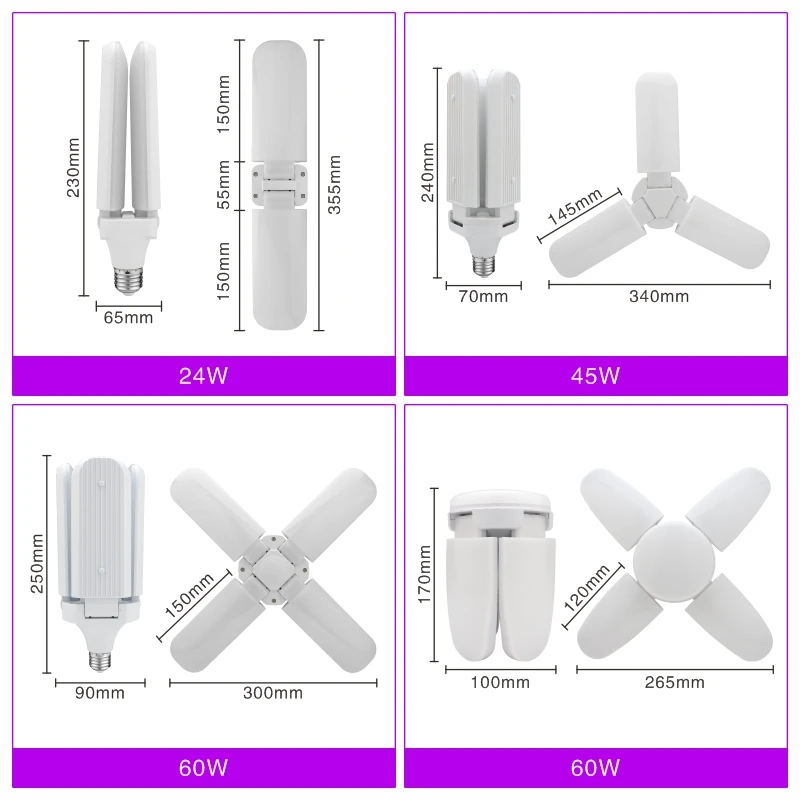 230mm
65mm
150mm
55mm
150mm
355mm

24W

240mm
70mm
145mm
340mm

45W

250mm
90mm
150mm
300mm

60W

170mm
100mm
120mm
265mm

60W