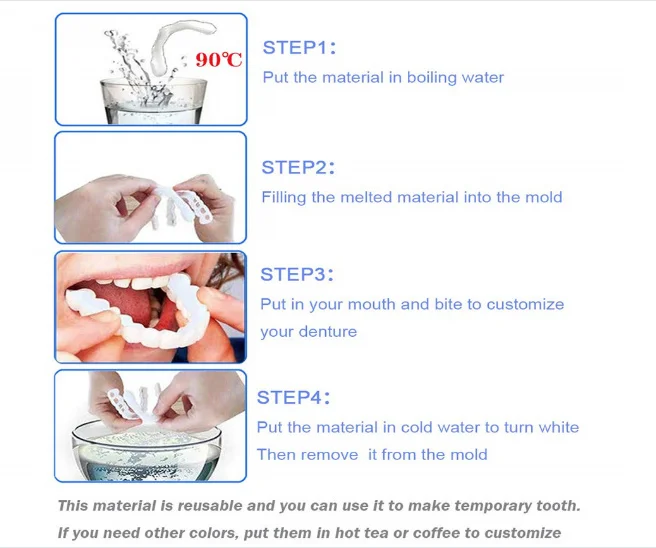 90℃

STEP1:
Put the material in boiling water

STEP2:
Filling the melted material into the mold

STEP3:
Put in your mouth and bite to customize your denture

STEP4:
Put the material in cold water to turn white
Then remove it from the mold

This material is reusable and you can use it to make temporary tooth.
If you need other colors, put them in hot tea or coffee to customize