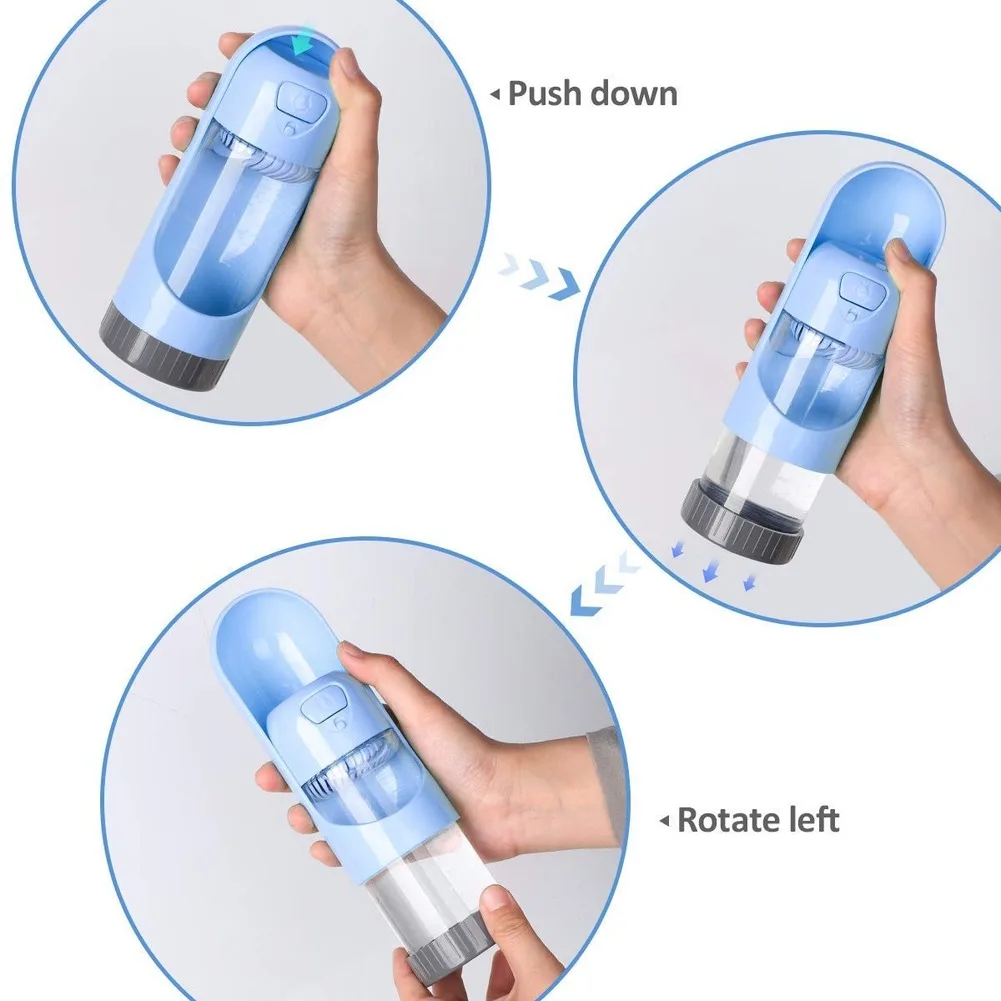 Push down

Rotate left