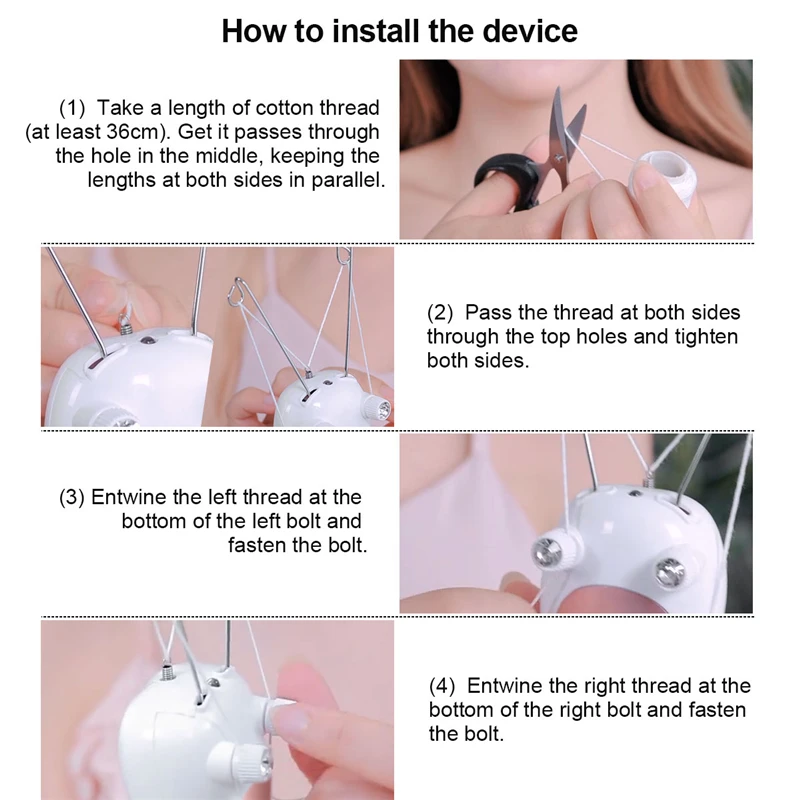 How to install the device

(1) Take a length of cotton thread (at least 36cm). Get it passes through the hole in the middle, keeping the lengths at both sides in parallel.

(2) Pass the thread at both sides through the top holes and tighten both sides.

(3) Entwine the left thread at the bottom of the left bolt and fasten the bolt.

(4) Entwine the right thread at the bottom of the right bolt and fasten the bolt.