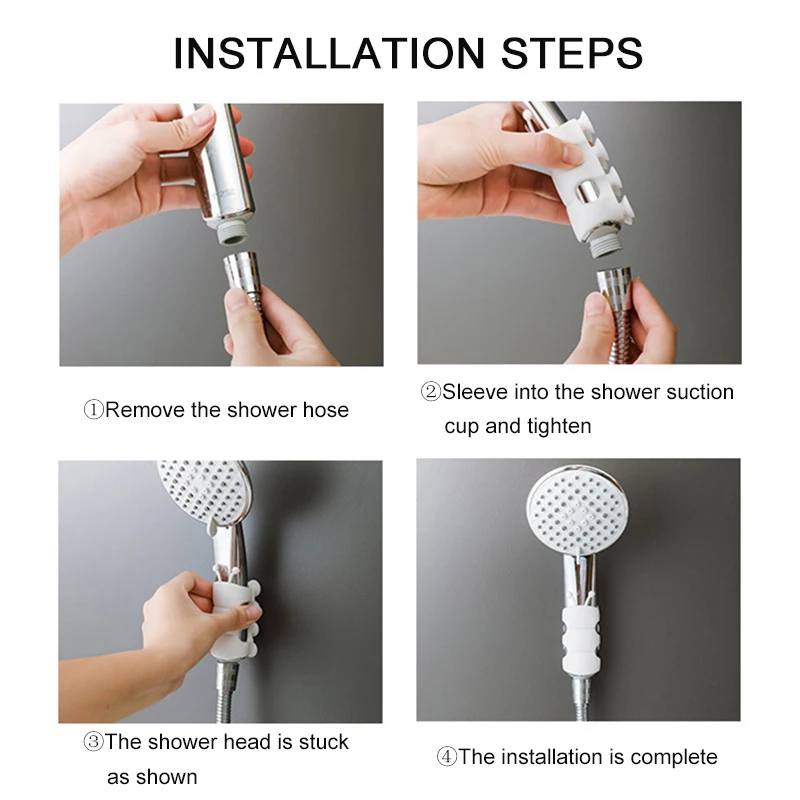 INSTALLATION STEPS

①Remove the shower hose

②Sleeve into the shower suction cup and tighten

③The shower head is stuck as shown

④The installation is complete